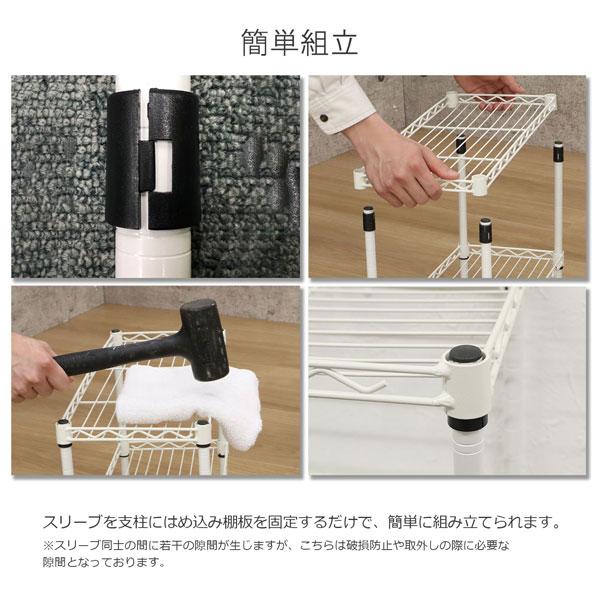 簡単組立

スリーブを支柱にはめ込み棚板を固定するだけで、簡単に組み立てられます。

※スリーブ同士の間に若干の隙間が生じますが、こちらは破損防止や取外しの際に必要な隙間となっております。