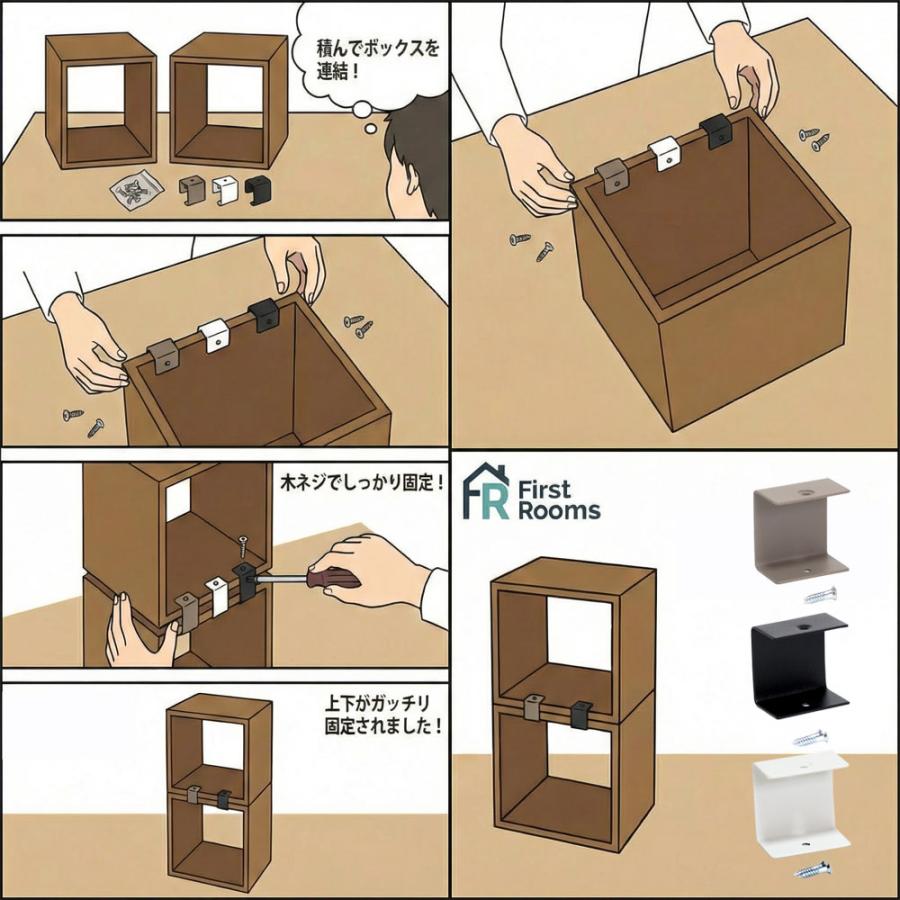 積んでボックスを連結！

木ネジでしっかり固定！

FR First Rooms

上下がガッチリ固定されました！