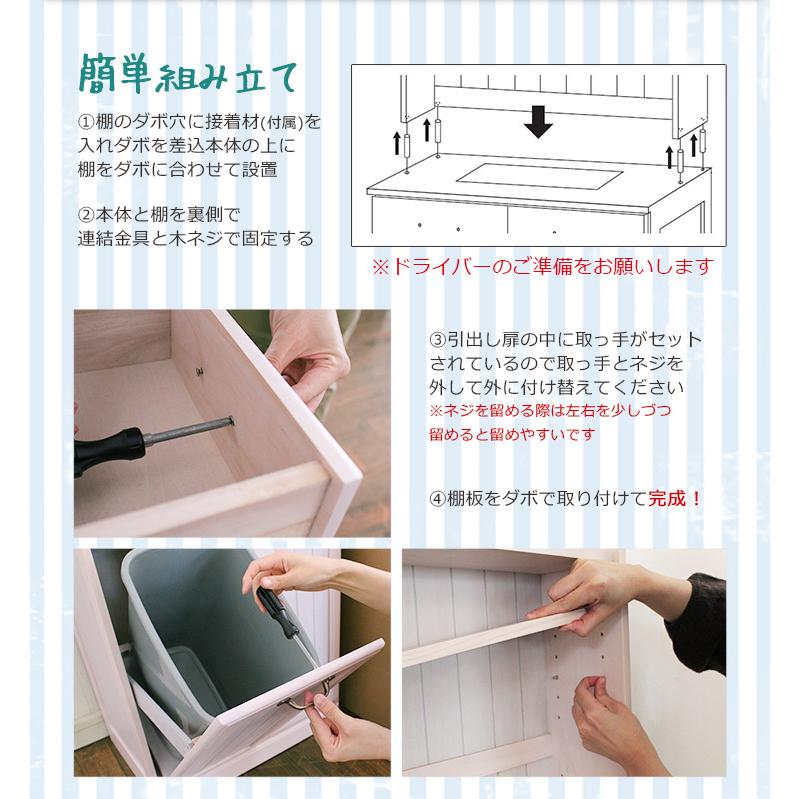 簡単組み立て

①棚のダボ穴に接着材(付属)を入れダボを差込本体の上に棚をダボに合わせて設置

②本体と棚を裏側で連結金具と木ネジで固定する

※ドライバーのご準備をお願いします

③引出し扉の中に取っ手がセットされているので取っ手とネジを外して外に付け替えてください
※ネジを留める際は左右を少しづつ留めると留めやすいです

④棚板をダボで取り付けて完成！