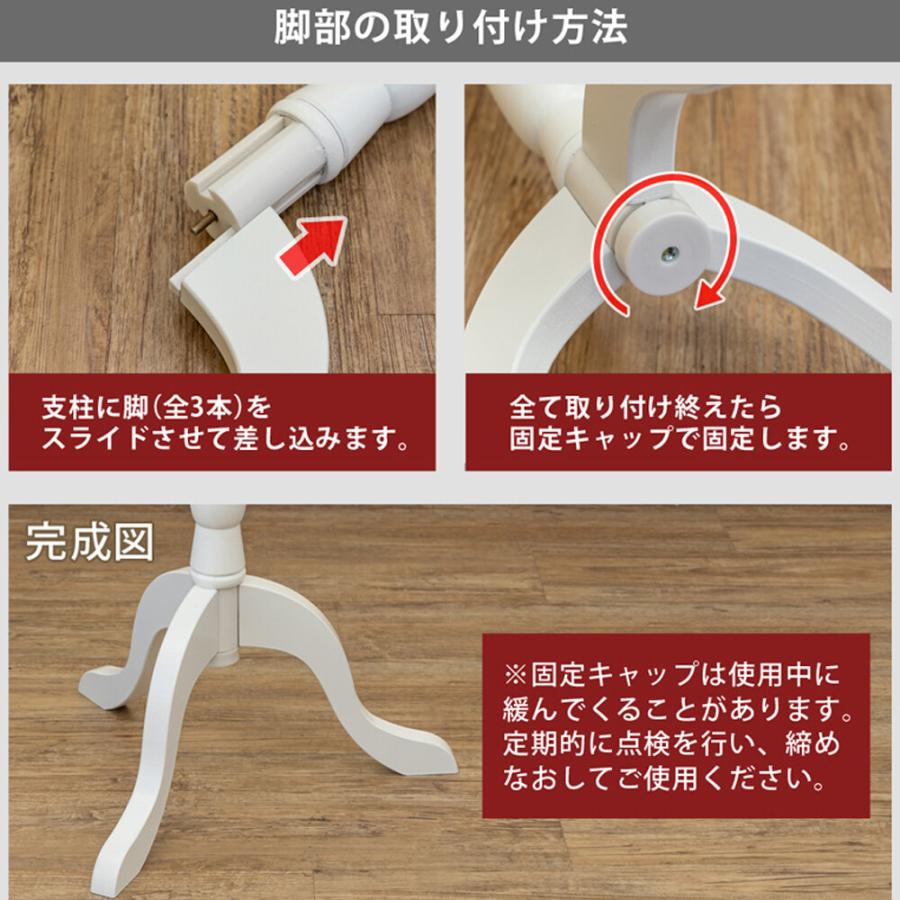 脚部の取り付け方法

支柱に脚（全3本）をスライドさせて差し込みます。

全て取り付け終えたら固定キャップで固定します。

完成図

※固定キャップは使用中に緩んでくることがあります。定期的に点検を行い、締めなおしてご使用ください。