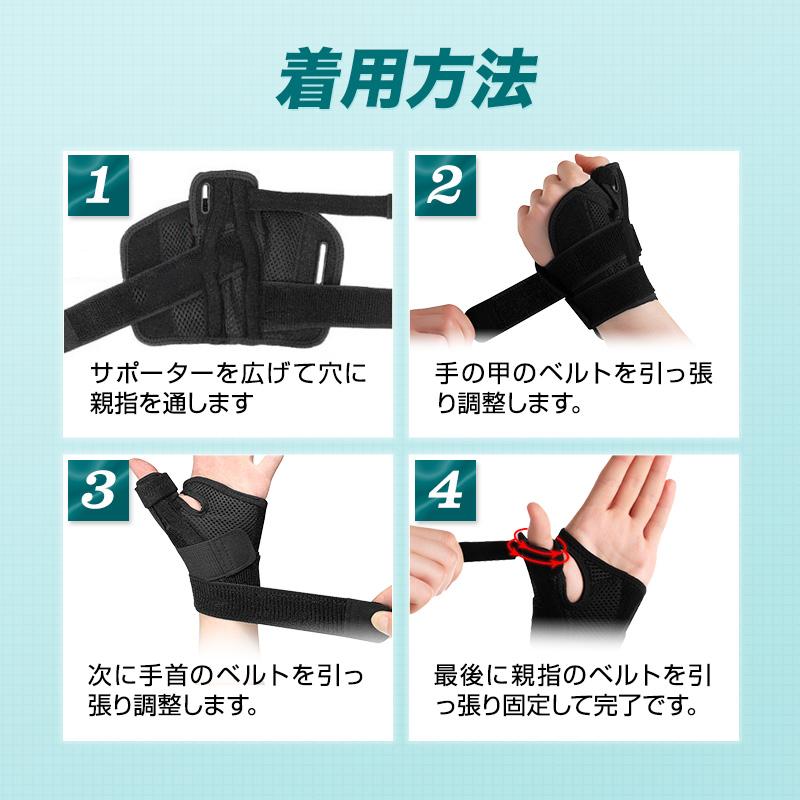 着用方法

1

サポーターを広げて穴に親指を通します

2

手の甲のベルトを引っ張り調整します。

3

次に手首のベルトを引っ張り調整します。

4

最後に親指のベルトを引っ張り固定して完了です。