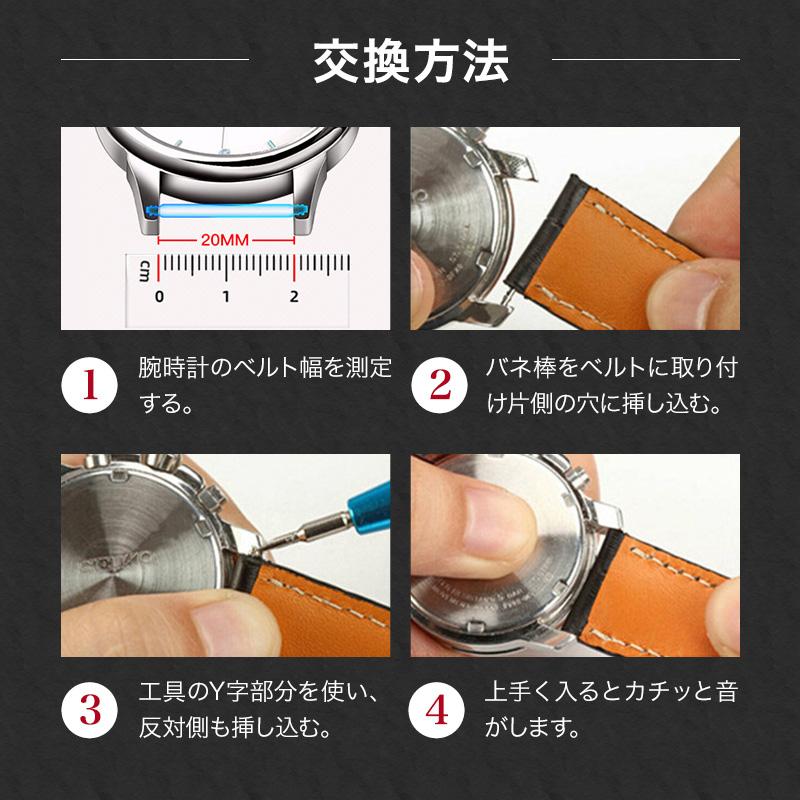 交換方法

20MM

cm
0 1 2

1 腕時計のベルト幅を測定する。

2 バネ棒をベルトに取り付け片側の穴に挿し込む。

3 工具のY字部分を使い、反対側も挿し込む。

4 上手く入るとカチッと音がします。