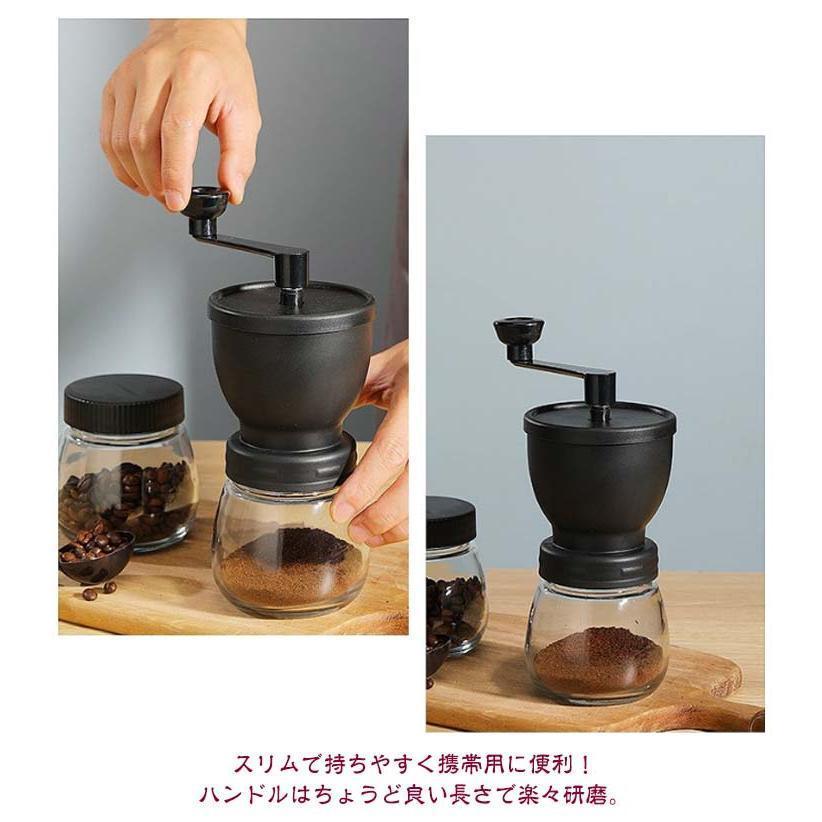 スリムで持ちやすく携帯用に便利！
ハンドルはちょうど良い長さで楽々研磨。