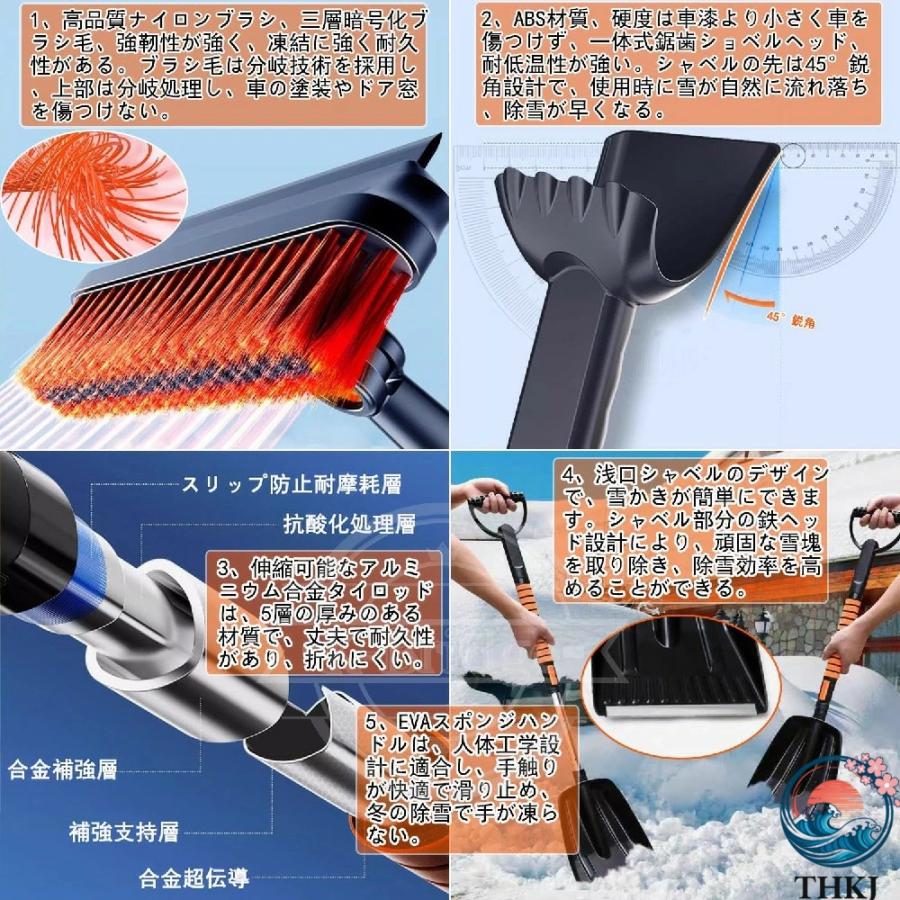 1、高品質ナイロンブラシ、三層暗号化ブラシ毛、強靭性が強く、凍結に強く耐久性がある。ブラシ毛は分岐技術を採用し、上部は分岐処理し、車の塗装やドア窓を傷つけない。

2、ABS材質、硬度は車漆より小さく車を傷つけず、一体式鋸歯ショベルヘッド、耐低温性が強い。シャベルの先は45°鋭角設計で、使用時に雪が自然に流れ落ち、除雪が早くなる。

45°鋭角

スリップ防止耐摩耗層

抗酸化処理層

3、伸縮可能なアルミニウム合金タイロッドは、5層の厚みのある材質で、丈夫で耐久性があり、折れにくい。

合金補強層

補強支持層

合金超伝導

4、浅口シャベルのデザインで、雪かきが簡単にできます。シャベル部分の鉄ヘッド設計により、頑固な雪塊を取り除き、除雪効率を高めることができる。

5、EVAスポンジハンドルは、人体工学設計に適合し、手触りが快適で滑り止め、冬の除雪で手が凍らない。

THKJ