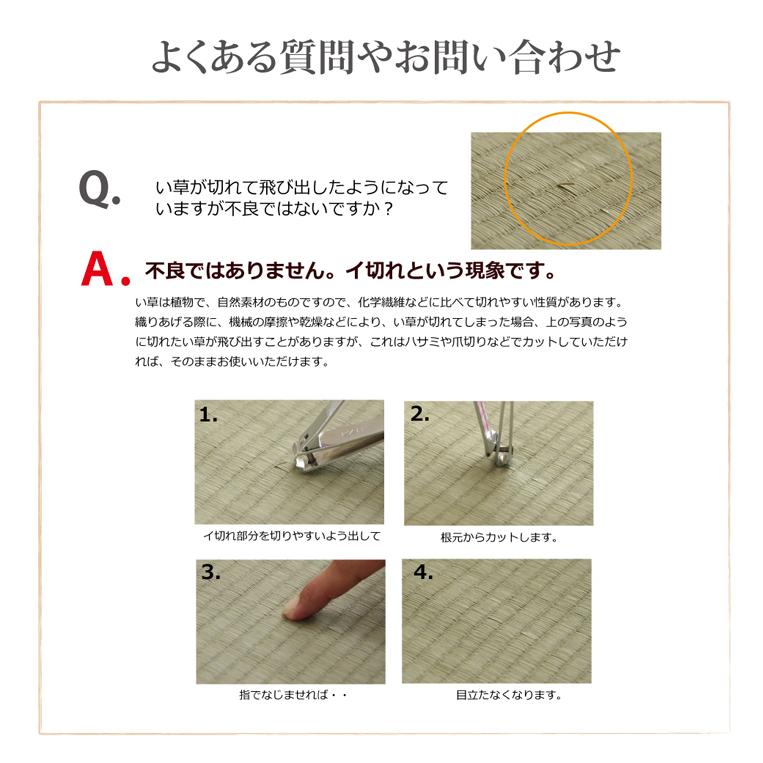 よくある質問やお問い合わせ

Q. い草が切れて飛び出したようになっていますが不良ではないですか？

A. 不良ではありません。イ切れという現象です。

い草は植物で、自然素材のものですので、化学繊維などに比べて切れやすい性質があります。織りあげる際に、機械の摩擦や乾燥などにより、い草が切れてしまった場合、上の写真のように切れたい草が飛び出すことがありますが、これはハサミや爪切りなどでカットしていただければ、そのままお使いいただけます。

1.
イ切れ部分を切りやすいよう出して

2.
根元からカットします。

3.
指でなじませれば・・

4.
目立たなくなります。