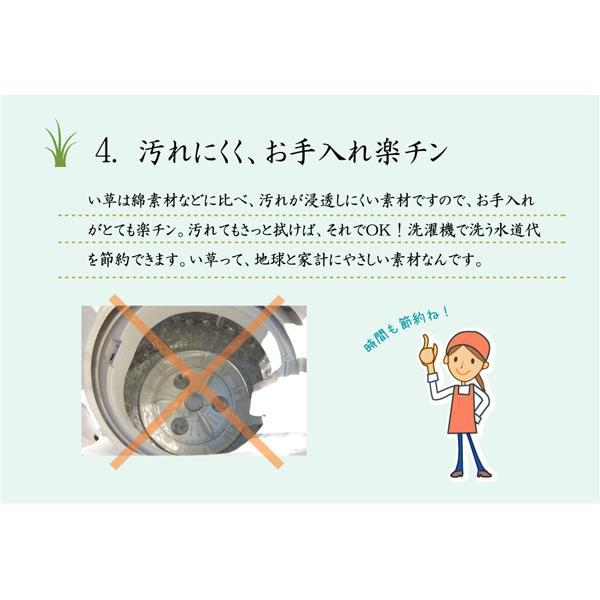 4. 汚れにくく、お手入れ楽チン

い草は綿素材などに比べ、汚れが浸透しにくい素材ですので、お手入れがとても楽チン。汚れてもさっと拭けば、それでOK！洗濯機で洗う水道代を節約できます。い草って、地球と家計にやさしい素材なんです。

時間も節約ね！