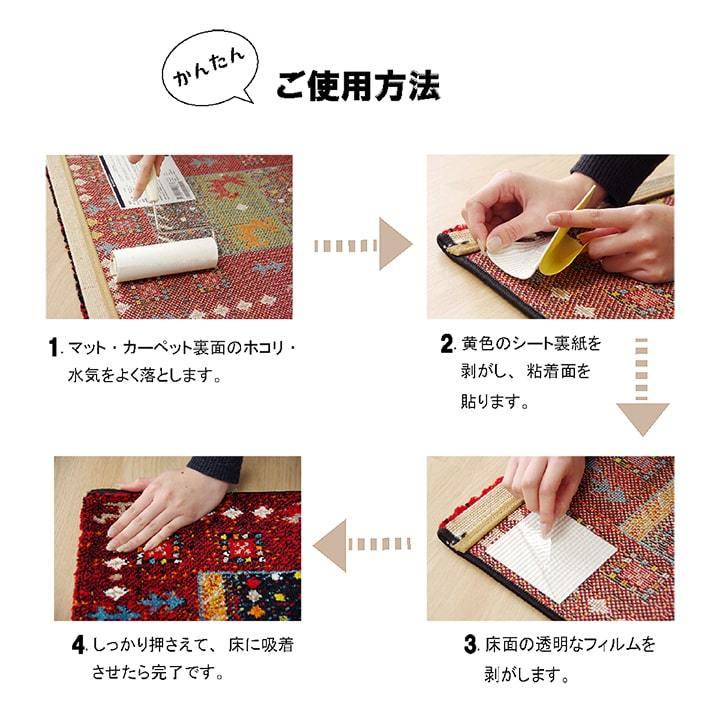 かんたん

ご使用方法

1. マット・カーペット裏面のホコリ・水気をよく落とします。

2. 黄色のシート裏紙を剥がし、粘着面を貼ります。

3. 床面の透明なフィルムを剥がします。

4. しっかり押さえて、床に吸着させたら完了です。