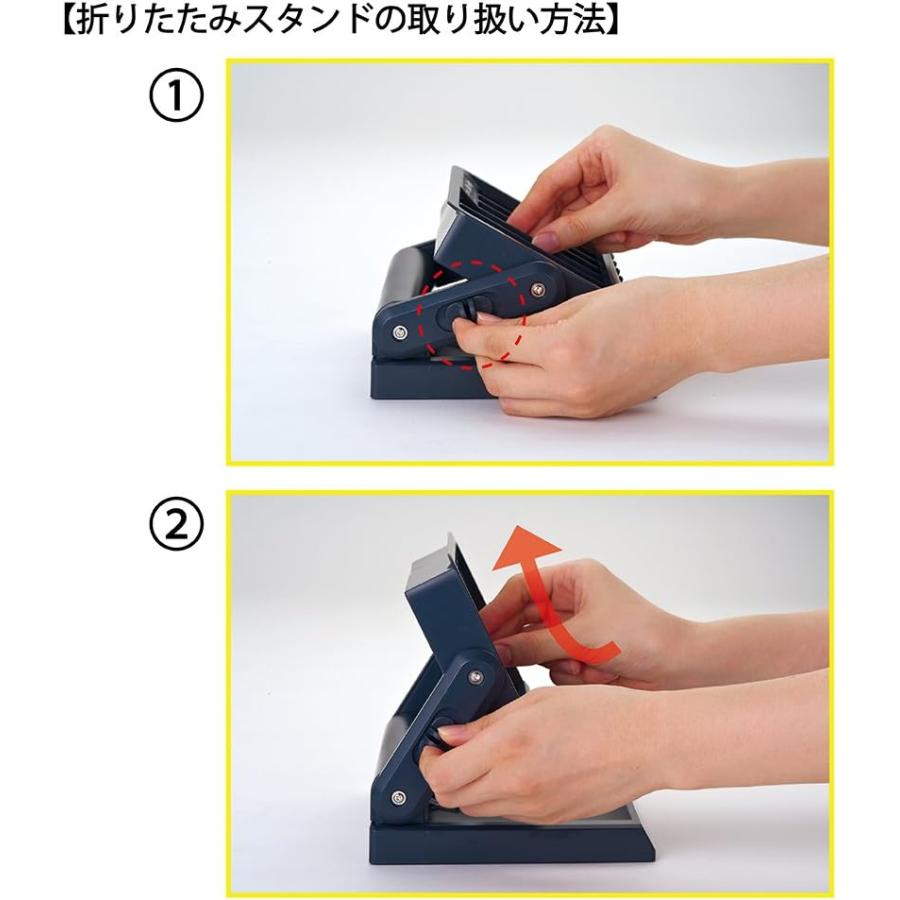 【折りたたみスタンドの取り扱い方法】

①

②