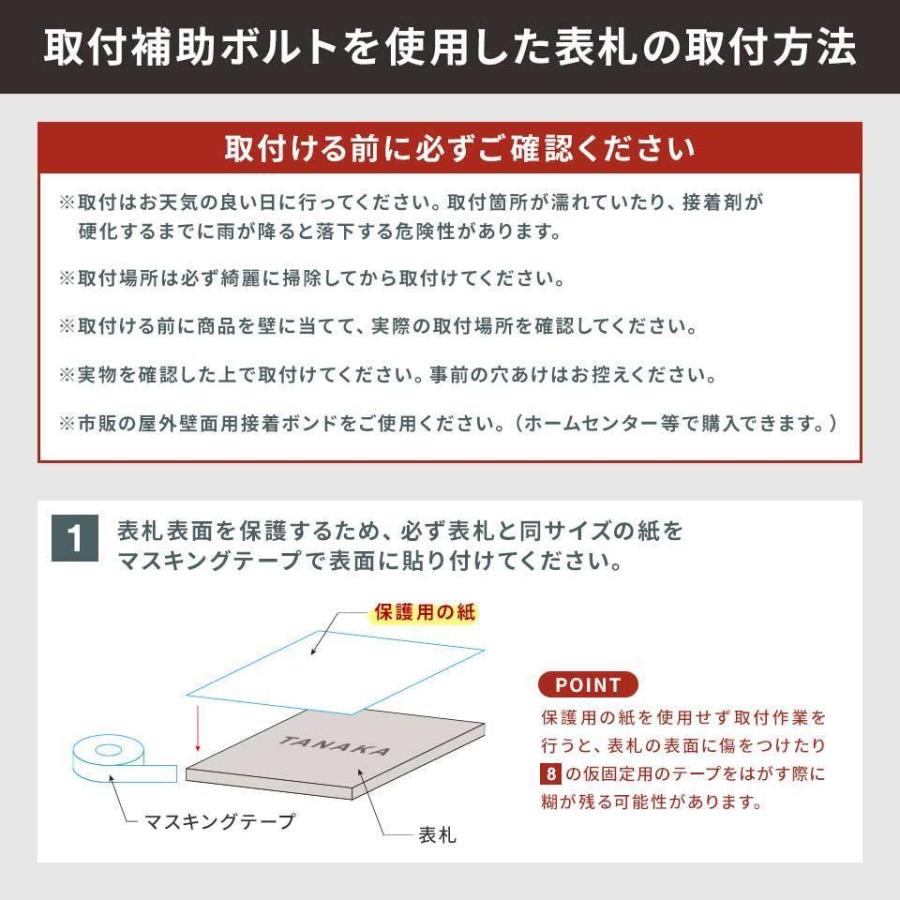 取付補助ボルトを使用した表札の取付方法

取付ける前に必ずご確認ください

※取付はお天気の良い日に行ってください。取付箇所が濡れていたり、接着剤が硬化するまでに雨が降ると落下する危険性があります。

※取付場所は必ず綺麗に掃除してから取付けてください。

※取付ける前に商品を壁に当てて、実際の取付場所を確認してください。

※実物を確認した上で取付けてください。事前の穴あけはお控えください。

※市販の屋外壁面用接着ボンドをご使用ください。（ホームセンター等で購入できます。）

1 表札表面を保護するため、必ず表札と同サイズの紙をマスキングテープで表面に貼り付けてください。

保護用の紙

TANAKA

マスキングテープ

表札

POINT

保護用の紙を使用せず取付作業を行うと、表札の表面に傷をつけたり 8 の仮固定用のテープをはがす際に糊が残る可能性があります。