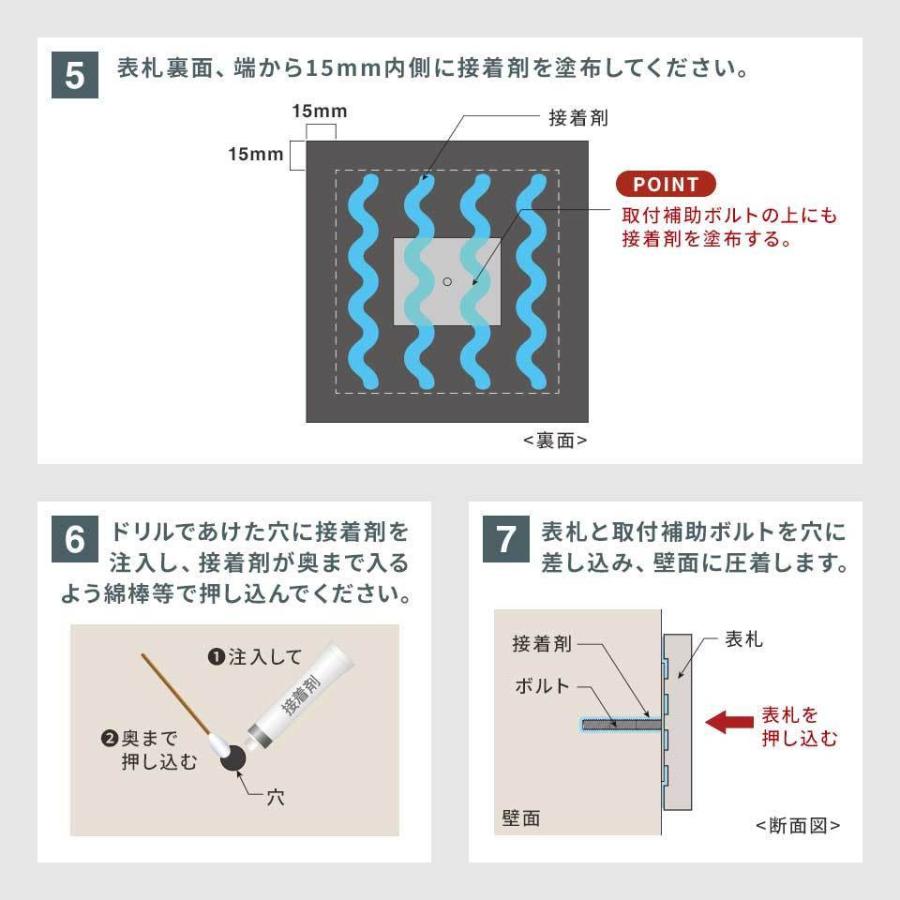 5 表札裏面、端から15mm内側に接着剤を塗布してください。

15mm

15mm

接着剤

POINT

取付補助ボルトの上にも接着剤を塗布する。

<裏面>

6 ドリルであけた穴に接着剤を注入し、接着剤が奥まで入るよう綿棒等で押し込んでください。

❶注入して

接着剤

❷奥まで押し込む

穴

7 表札と取付補助ボルトを穴に差し込み、壁面に圧着します。

接着剤

ボルト

表札

表札を押し込む

壁面

<断面図>