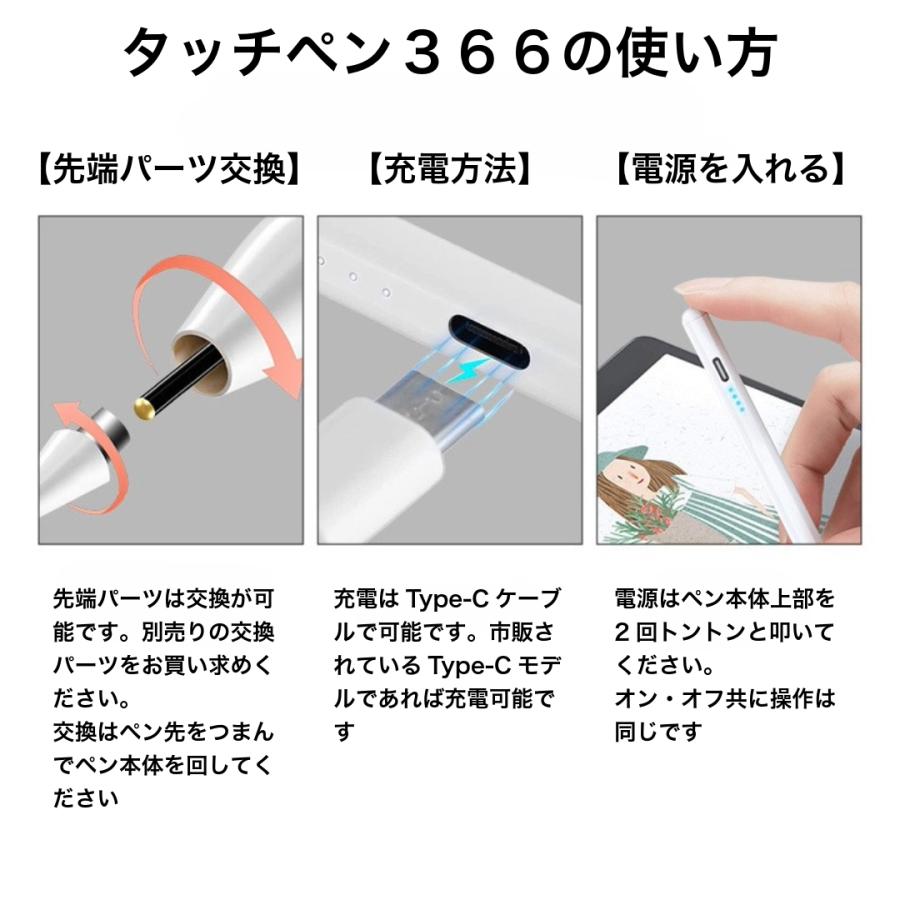 タッチペン３６６の使い方

【先端パーツ交換】

先端パーツは交換が可能です。別売りの交換パーツをお買い求めください。
交換はペン先をつまんでペン本体を回してください

【充電方法】

充電は Type-C ケーブルで可能です。市販されている Type-C モデルであれば充電可能です

【電源を入れる】

電源はペン本体上部を２回トントンと叩いてください。
オン・オフ共に操作は同じです