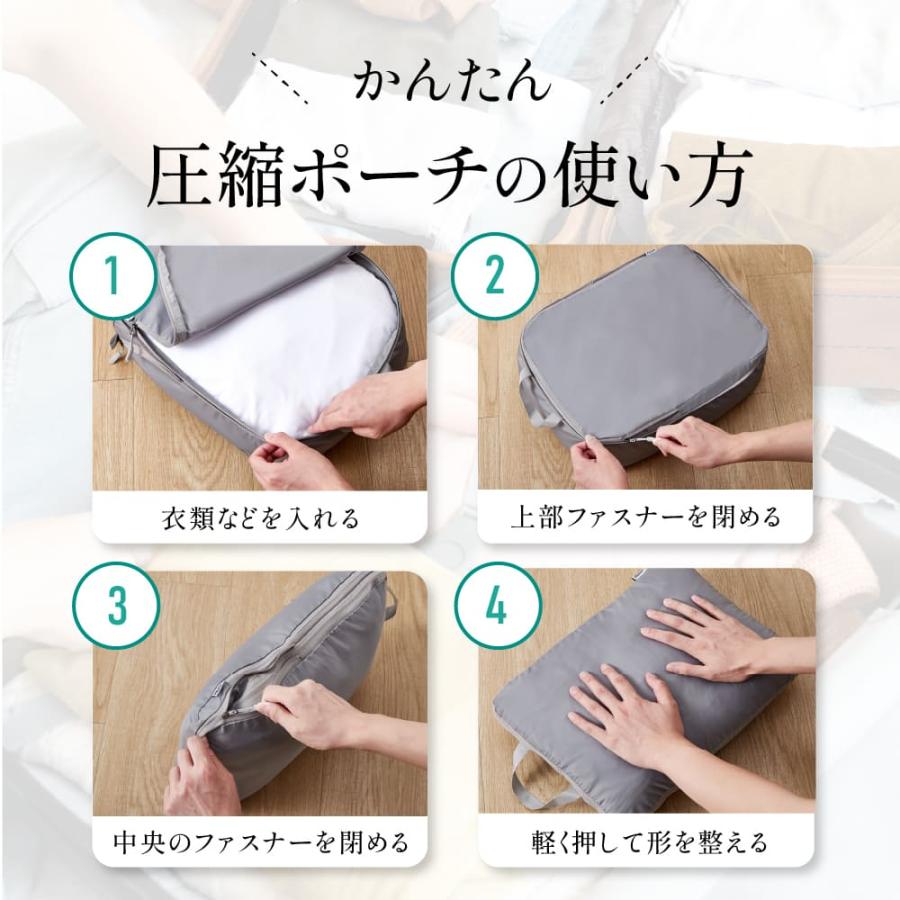 かんたん
圧縮ポーチの使い方

1
衣類などを入れる

2
上部ファスナーを閉める

3
中央のファスナーを閉める

4
軽く押して形を整える