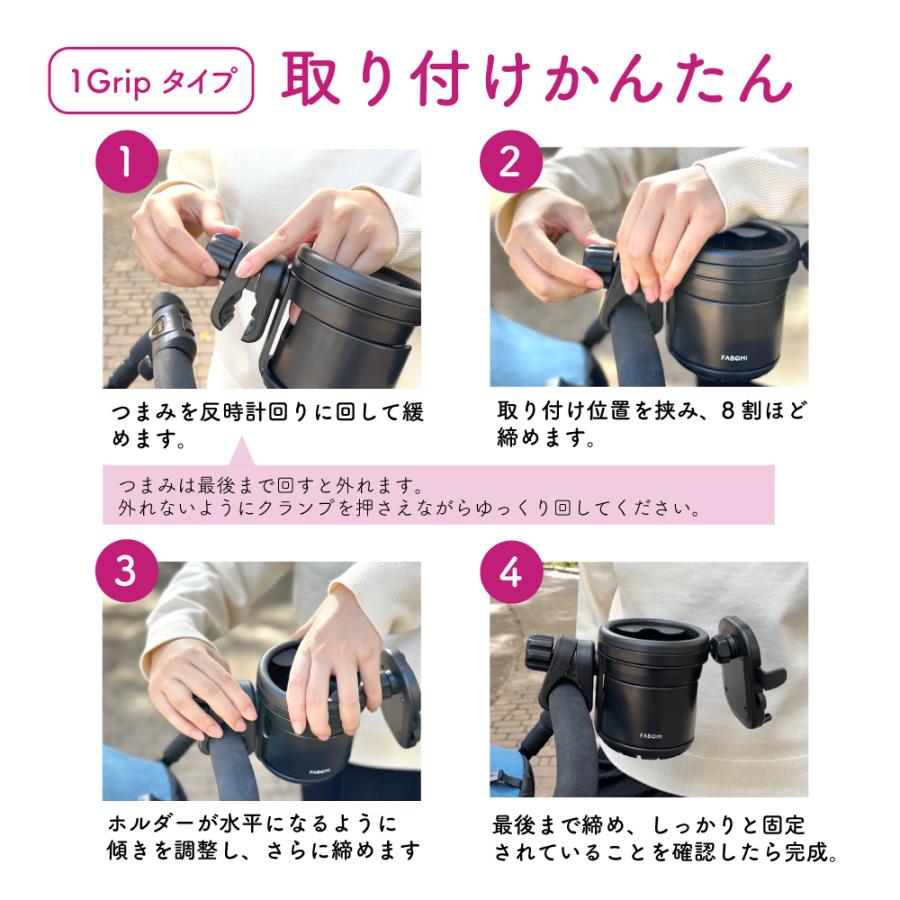 1Grip タイプ

取り付けかんたん

1

つまみを反時計回りに回して緩めます。

2

FABOMI

取り付け位置を挟み、8割ほど締めます。

つまみは最後まで回すと外れます。
外れないようにクランプを押さえながらゆっくり回してください。

3

FABOMI

ホルダーが水平になるように傾きを調整し、さらに締めます

4

FABOMI

最後まで締め、しっかりと固定されていることを確認したら完成。