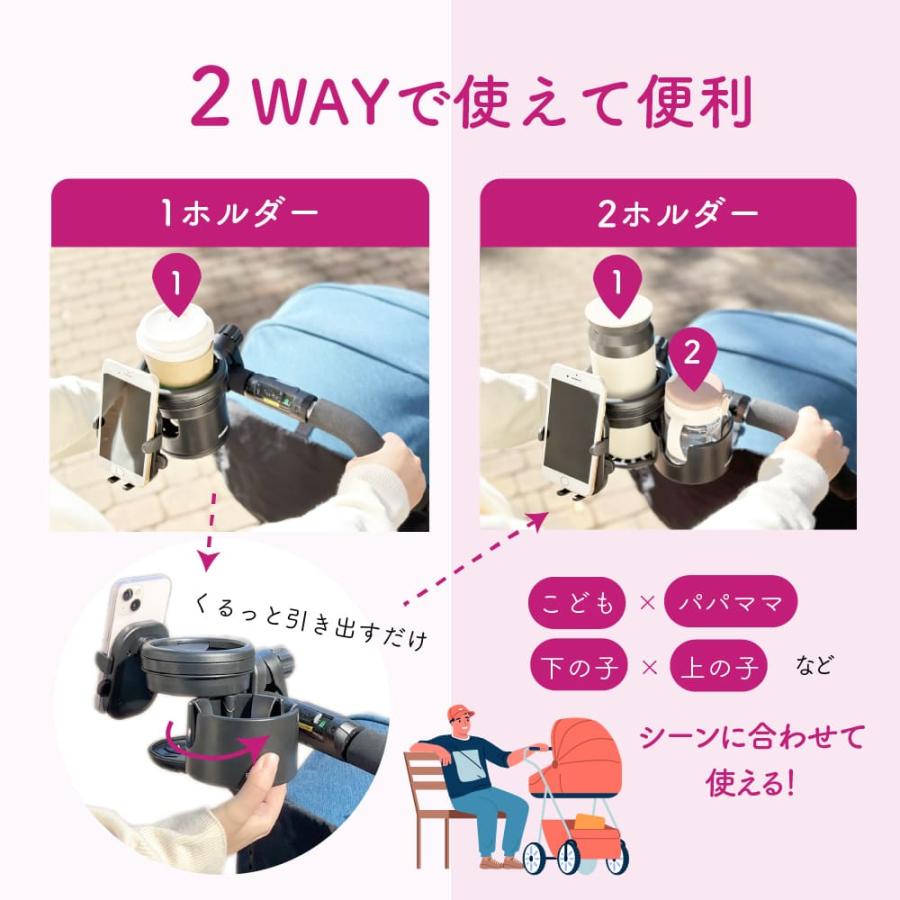 2 WAYで使えて便利

1ホルダー

1

2ホルダー

1

2

くるっと引き出すだけ

こども × パパママ

下の子 × 上の子 など

シーンに合わせて使える!