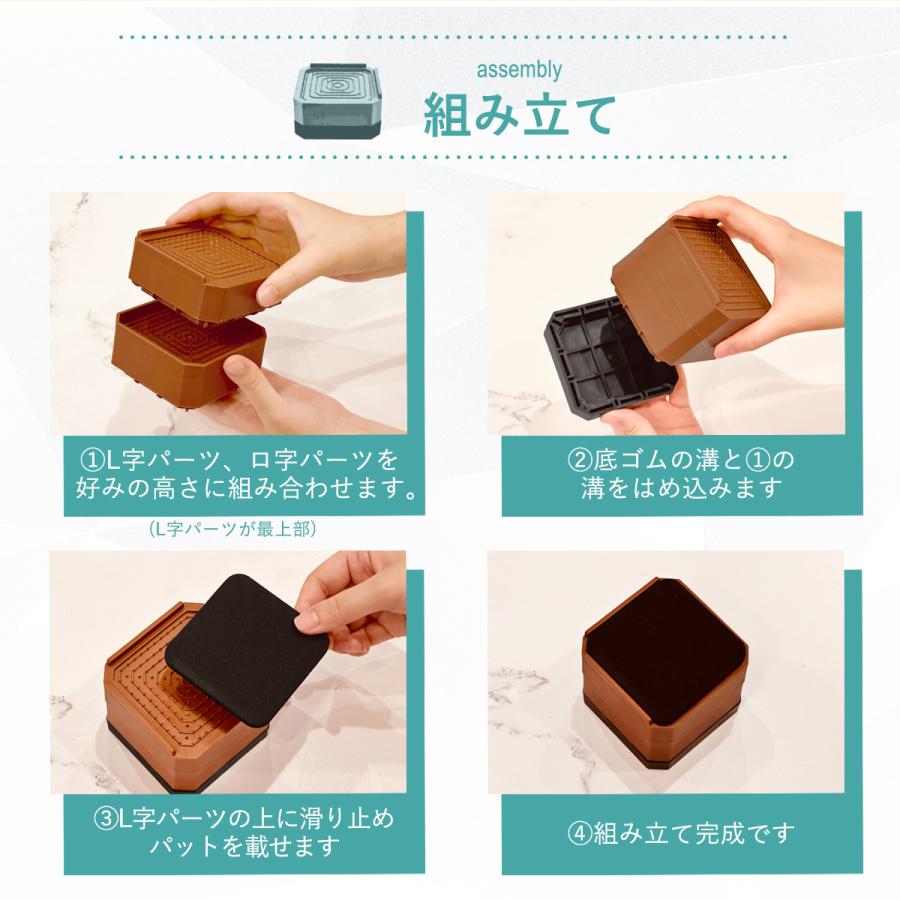 assembly
組み立て

①L字パーツ、ロ字パーツを好みの高さに組み合わせます。
(L字パーツが最上部)

②底ゴムの溝と①の溝をはめ込みます

③L字パーツの上に滑り止めパットを載せます

④組み立て完成です