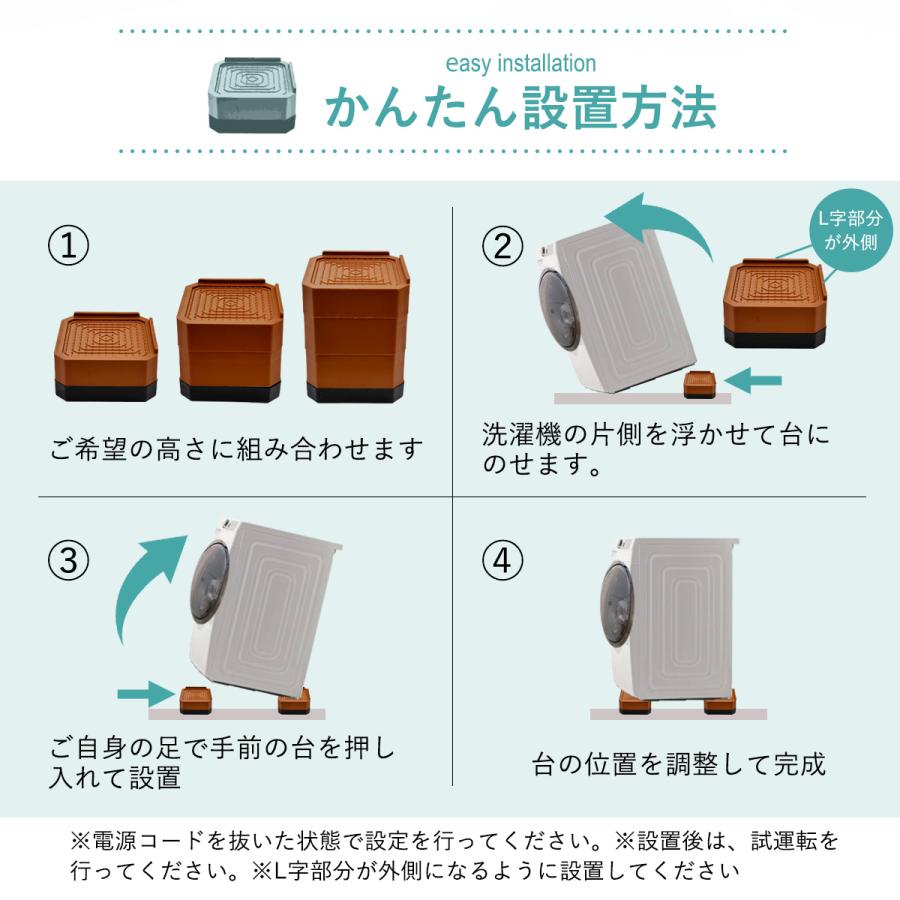 easy installation
かんたん設置方法

①
ご希望の高さに組み合わせます

②
L字部分が外側
洗濯機の片側を浮かせて台にのせます。

③
ご自身の足で手前の台を押し入れて設置

④
台の位置を調整して完成

※電源コードを抜いた状態で設定を行ってください。※設置後は、試運転を行ってください。※L字部分が外側になるように設置してください