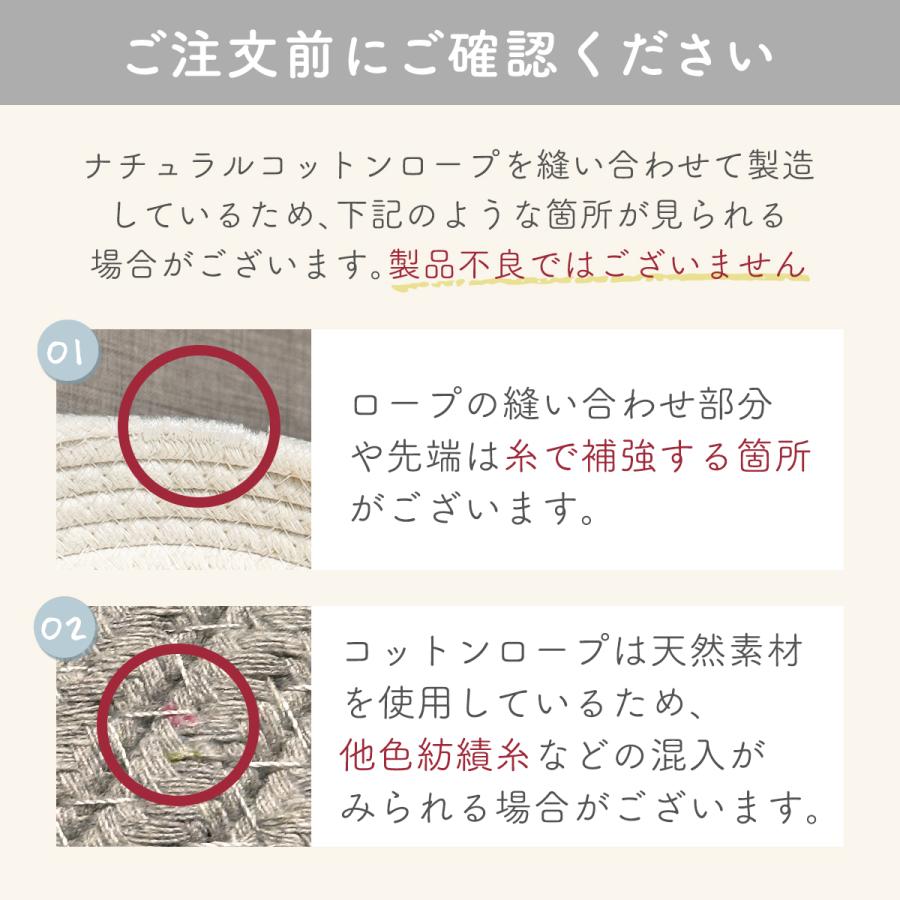 ご注文前にご確認ください

ナチュラルコットンロープを縫い合わせて製造しているため、下記のような箇所が見られる場合がございます。製品不良ではございません

01

ロープの縫い合わせ部分や先端は糸で補強する箇所がございます。

02

コットンロープは天然素材を使用しているため、他色紡績糸などの混入がみられる場合がございます。