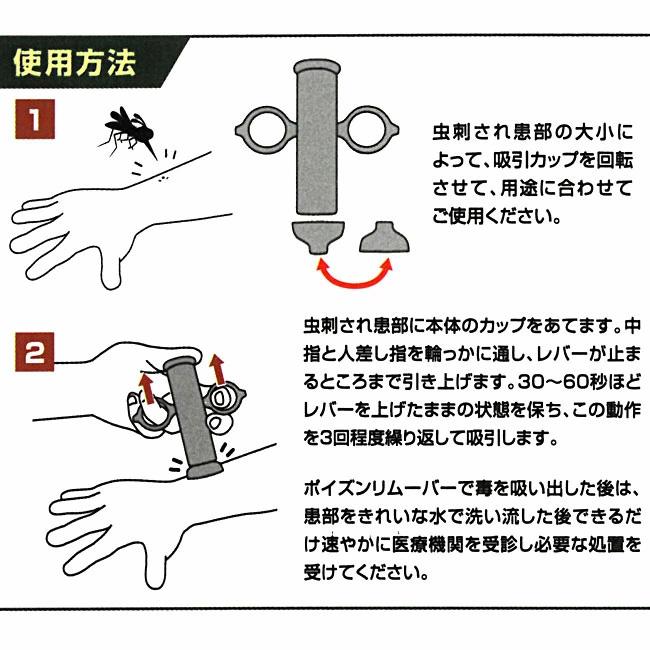 使用方法

1

虫刺され患部の大小によって、吸引カップを回転させて、用途に合わせてご使用ください。

2

虫刺され患部に本体のカップをあてます。中指と人差し指を輪っかに通し、レバーが止まるところまで引き上げます。30～60秒ほどレバーを上げたままの状態を保ち、この動作を3回程度繰り返して吸引します。

ポイズンリムーバーで毒を吸い出した後は、患部をきれいな水で洗い流した後できるだけ速やかに医療機関を受診し必要な処置を受けてください。