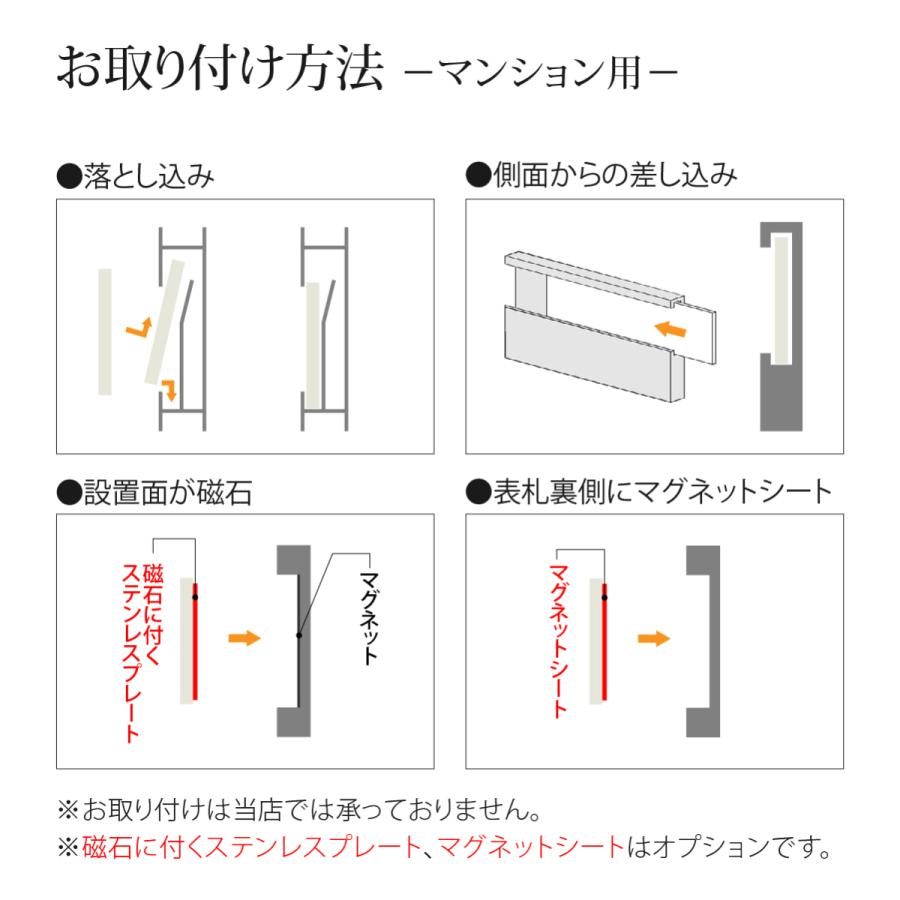 お取り付け方法 －マンション用－

●落とし込み

●側面からの差し込み

●設置面が磁石

磁石に付くステンレスプレート

マグネット

●表札裏側にマグネットシート

マグネットシート

※お取り付けは当店では承っておりません。
※磁石に付くステンレスプレート、マグネットシートはオプションです。