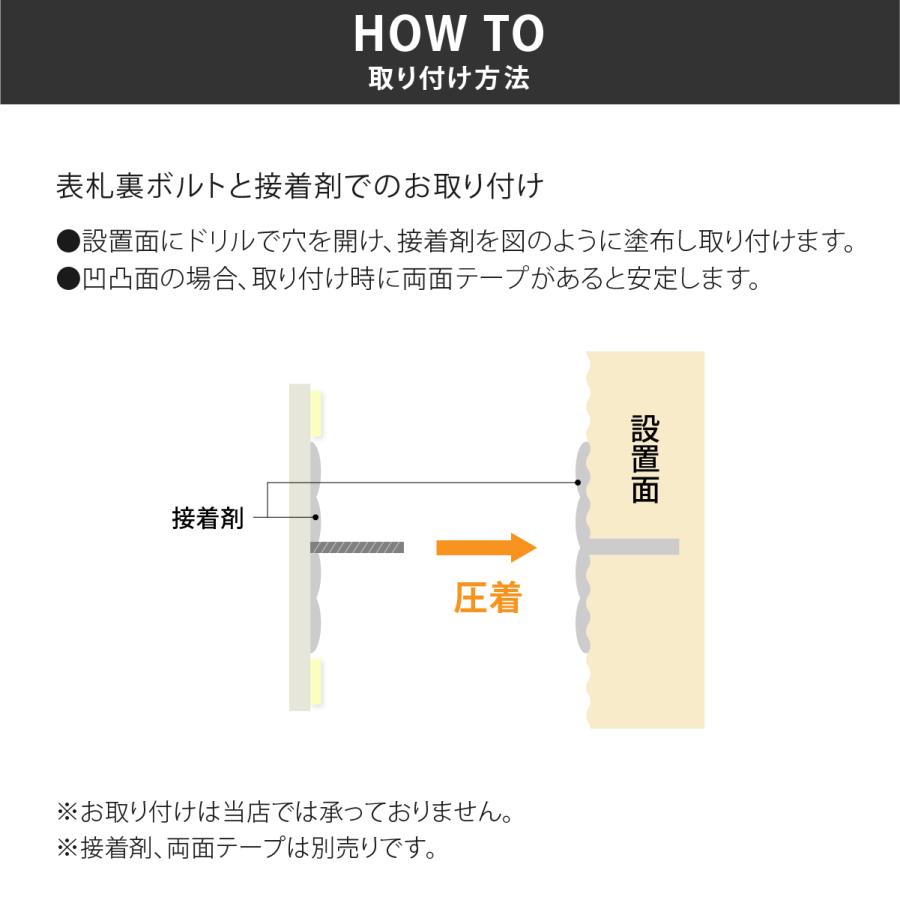 HOW TO
取り付け方法

表札裏ボルトと接着剤でのお取り付け

●設置面にドリルで穴を開け、接着剤を図のように塗布し取り付けます。
●凹凸面の場合、取り付け時に両面テープがあると安定します。

接着剤

圧着

設置面

※お取り付けは当店では承っておりません。
※接着剤、両面テープは別売りです。