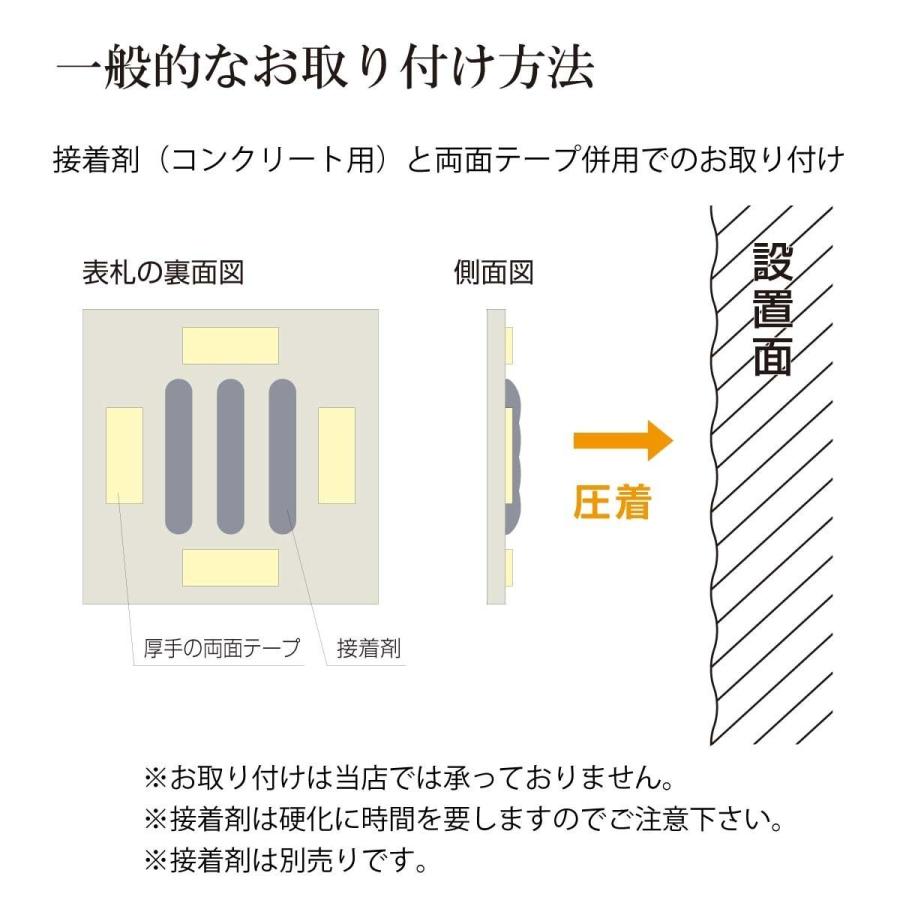 一般的なお取り付け方法

接着剤（コンクリート用）と両面テープ併用でのお取り付け

表札の裏面図

側面図

設置面

圧着

厚手の両面テープ

接着剤

※お取り付けは当店では承っておりません。
※接着剤は硬化に時間を要しますのでご注意下さい。
※接着剤は別売りです。