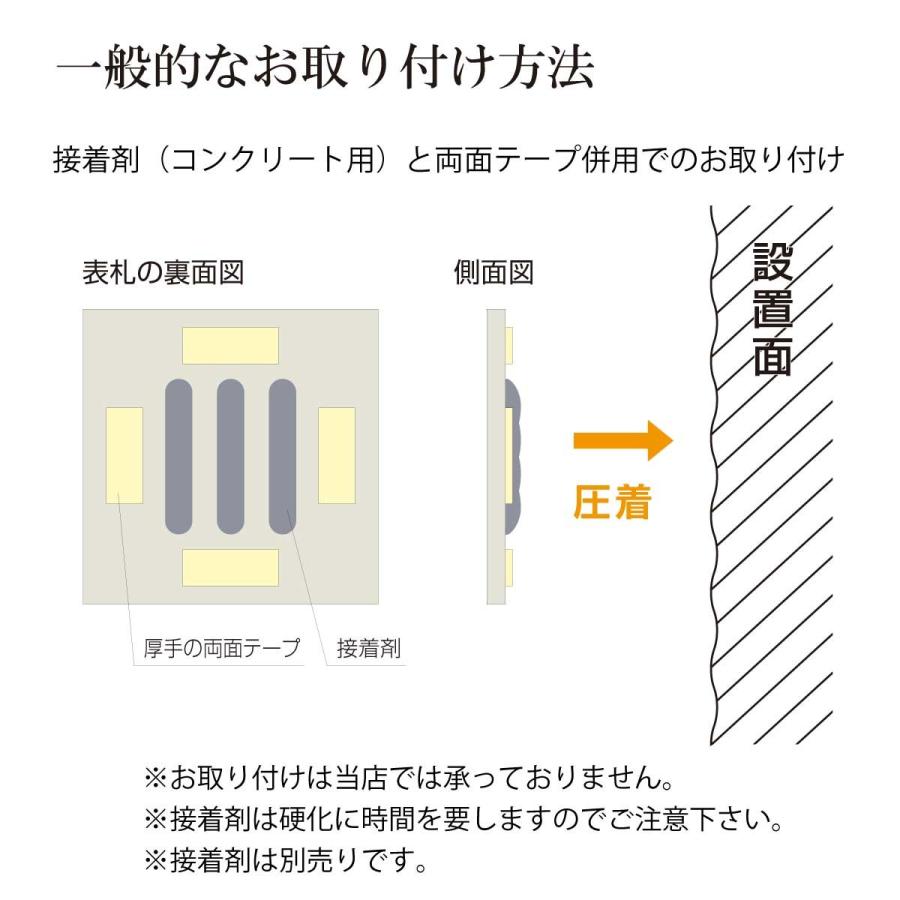 一般的なお取り付け方法

接着剤（コンクリート用）と両面テープ併用でのお取り付け

表札の裏面図

側面図

設置面

圧着

厚手の両面テープ

接着剤

※お取り付けは当店では承っておりません。
※接着剤は硬化に時間を要しますのでご注意下さい。
※接着剤は別売りです。