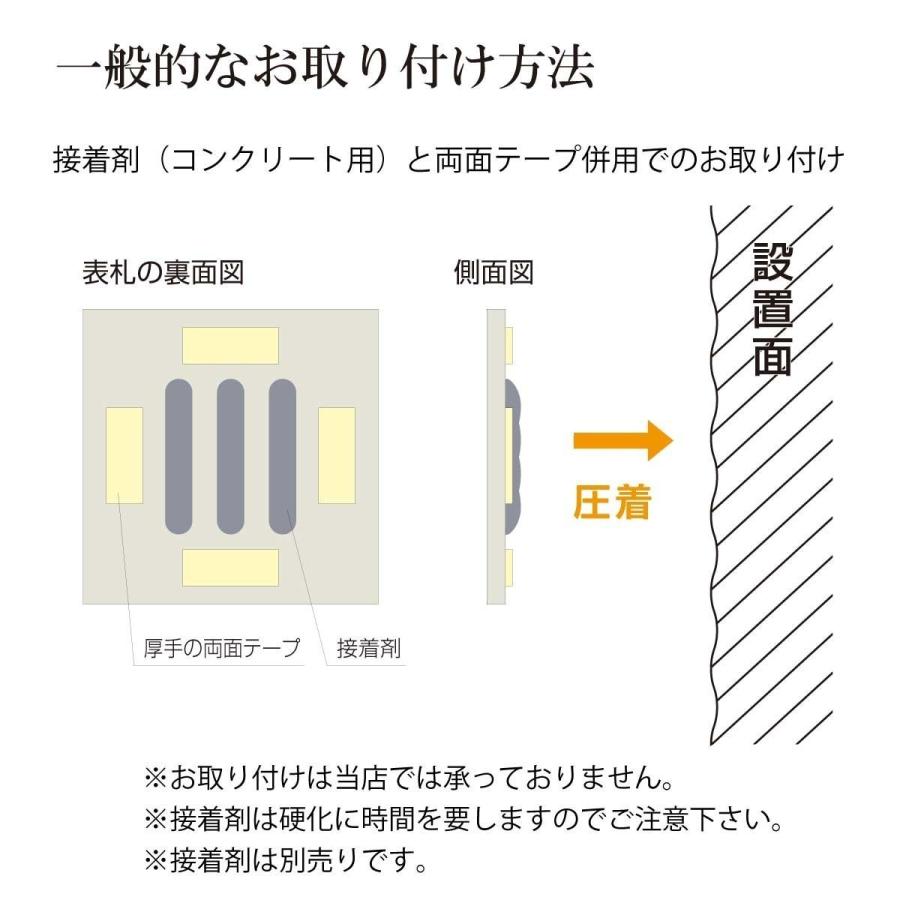 一般的なお取り付け方法

接着剤（コンクリート用）と両面テープ併用でのお取り付け

表札の裏面図

側面図

設置面

圧着

厚手の両面テープ

接着剤

※お取り付けは当店では承っておりません。
※接着剤は硬化に時間を要しますのでご注意下さい。
※接着剤は別売りです。