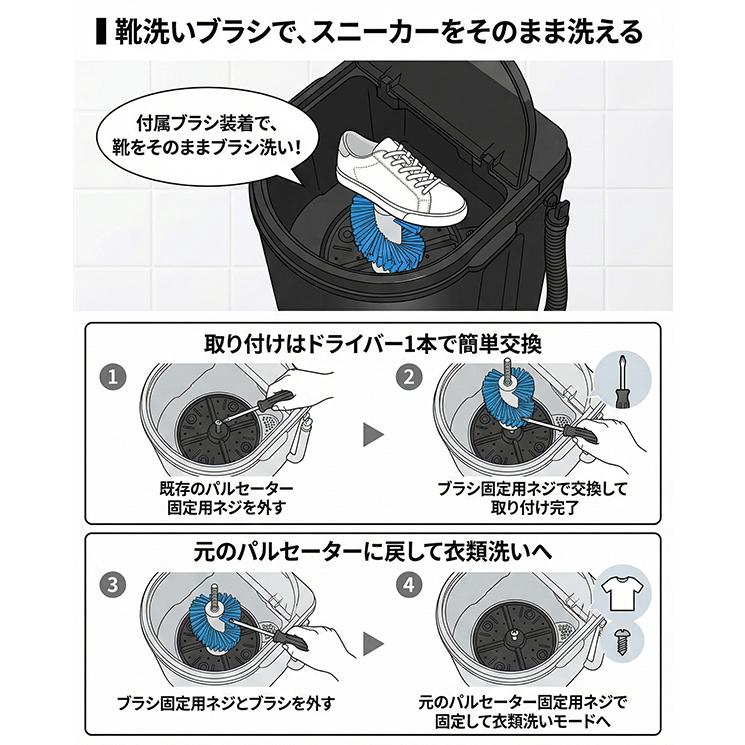 靴洗いブラシで、スニーカーをそのまま洗える

付属ブラシ装着で、靴をそのままブラシ洗い!

取り付けはドライバー1本で簡単交換

1
既存のパルセーター固定用ネジを外す

2
ブラシ固定用ネジで交換して取り付け完了

元のパルセーターに戻して衣類洗いへ

3
ブラシ固定用ネジとブラシを外す

4
元のパルセーター固定用ネジで固定して衣類洗いモードへ