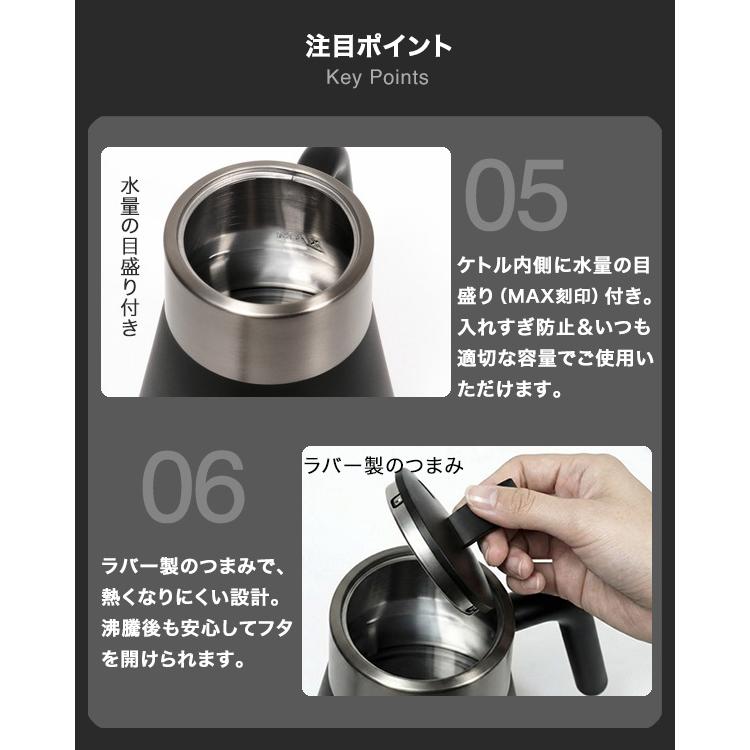 注目ポイント
Key Points

水量の目盛り付き

MAX

05

ケトル内側に水量の目盛り（MAX刻印）付き。入れすぎ防止＆いつも適切な容量でご使用いただけます。

06

ラバー製のつまみ

ラバー製のつまみで、熱くなりにくい設計。沸騰後も安心してフタを開けられます。