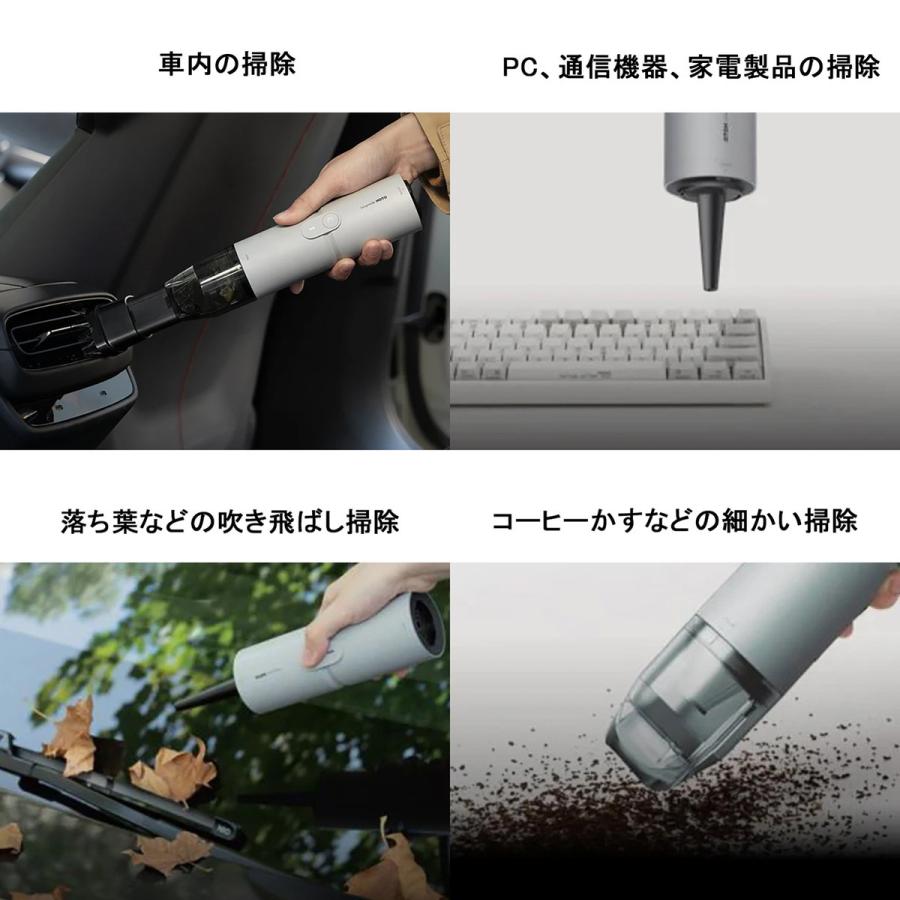 車内の掃除

PC、通信機器、家電製品の掃除

落ち葉などの吹き飛ばし掃除

コーヒーかすなどの細かい掃除