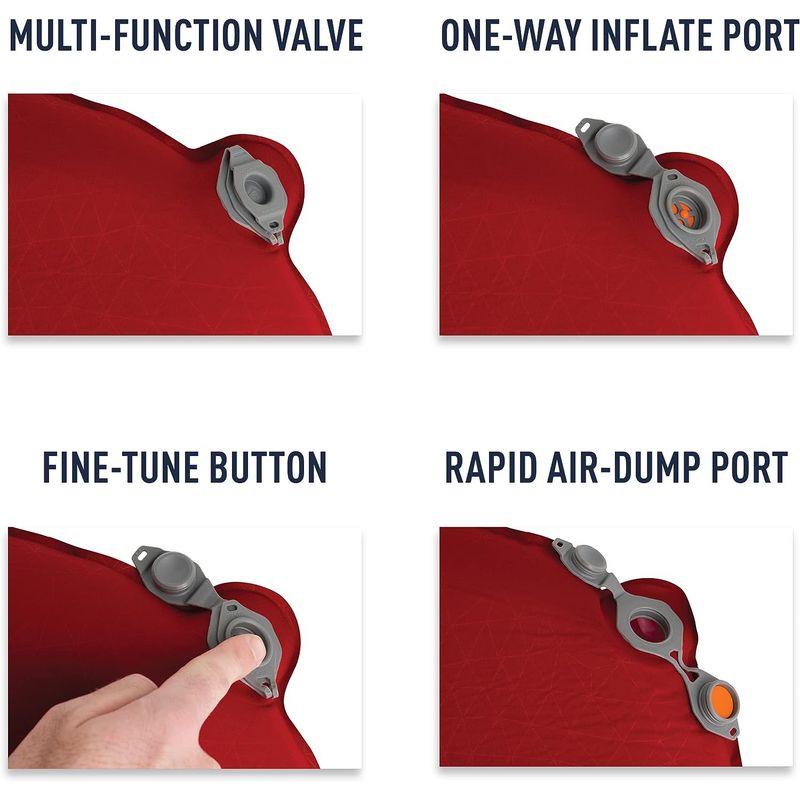 MULTI-FUNCTION VALVE

ONE-WAY INFLATE PORT

FINE-TUNE BUTTON

RAPID AIR-DUMP PORT