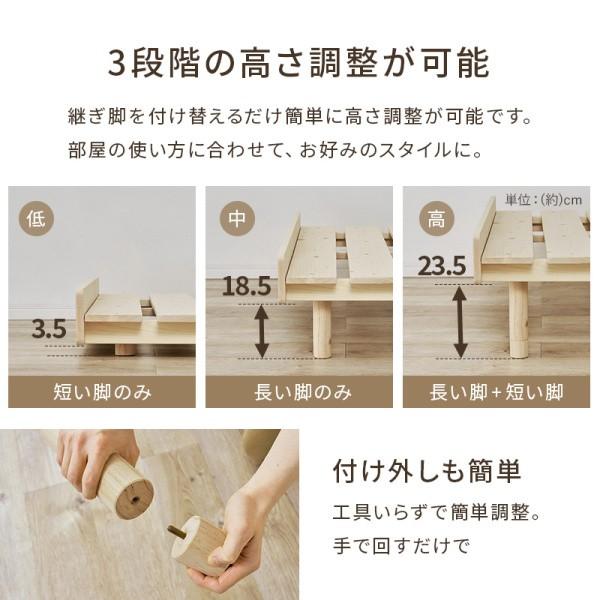 3段階の高さ調整が可能

継ぎ脚を付け替えるだけ簡単に高さ調整が可能です。
部屋の使い方に合わせて、お好みのスタイルに。

低

3.5

短い脚のみ

中

18.5

長い脚のみ

単位：(約)cm

高

23.5

長い脚＋短い脚

付け外しも簡単

工具いらずで簡単調整。
手で回すだけで