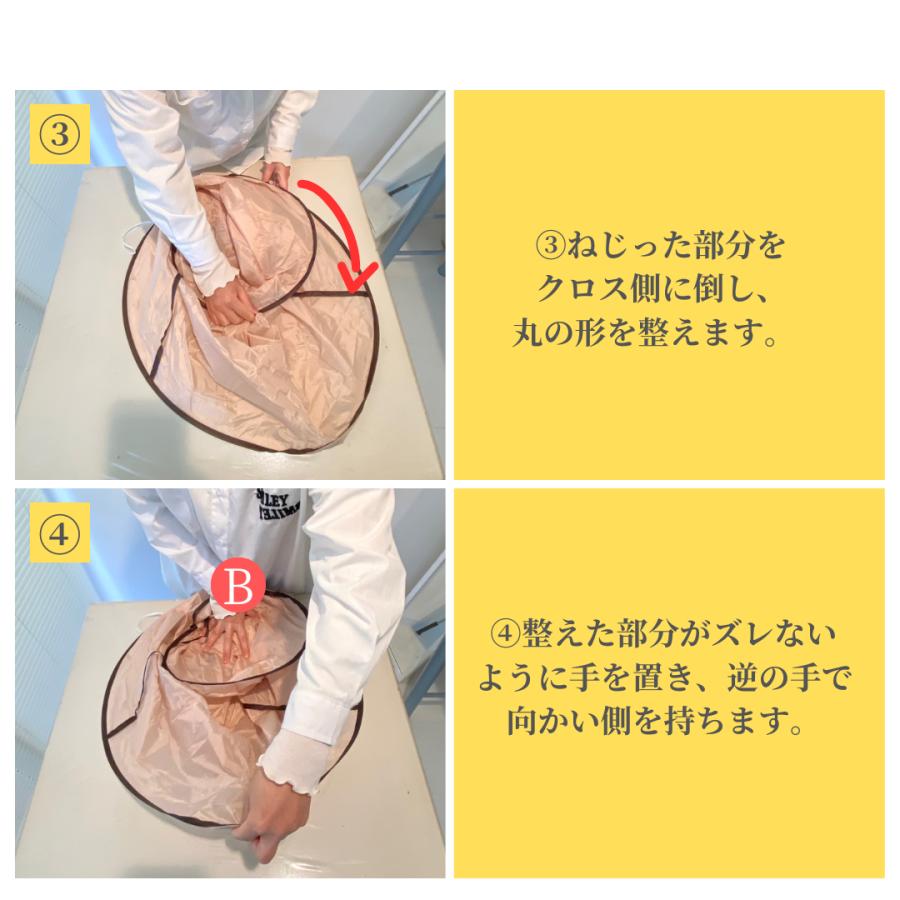 ③

③ねじった部分をクロス側に倒し、丸の形を整えます。

④

B

④整えた部分がズレないように手を置き、逆の手で向かい側を持ちます。