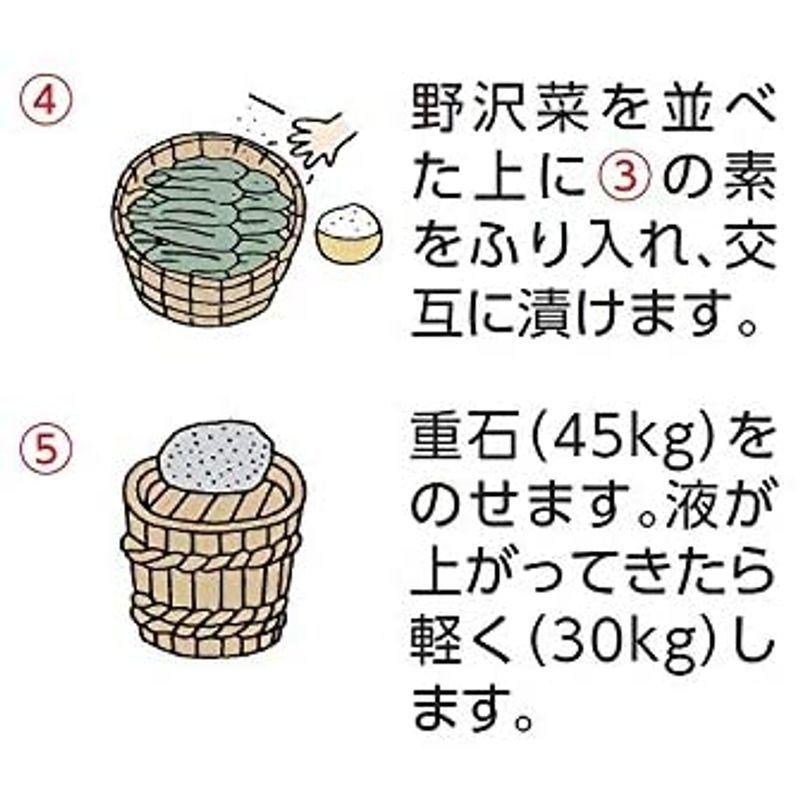 ④

野沢菜を並べた上に③の素をふり入れ、交互に漬けます。

⑤

重石(45kg)をのせます。液が上がってきたら軽く(30kg)します。