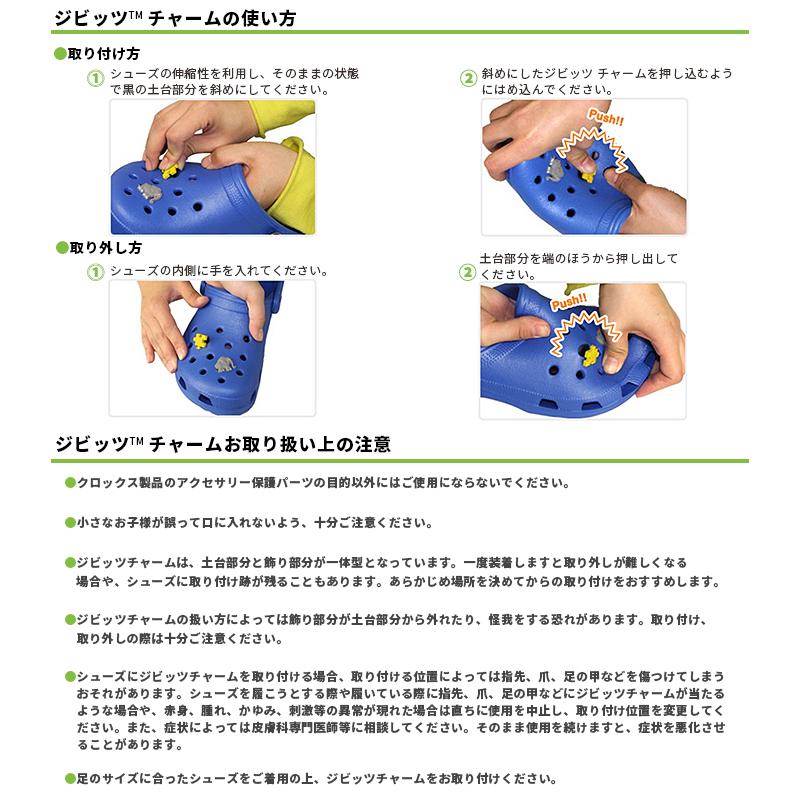 ジビッツ™ チャームの使い方

●取り付け方

① シューズの伸縮性を利用し、そのままの状態で黒の土台部分を斜めにしてください。

② 斜めにしたジビッツ チャームを押し込むようにはめ込んでください。

Push!!

●取り外し方

① シューズの内側に手を入れてください。

② 土台部分を端のほうから押し出してください。

Push!!

ジビッツ™ チャームお取り扱い上の注意

●クロックス製品のアクセサリー保護パーツの目的以外にはご使用にならないでください。

●小さなお子様が誤って口に入れないよう、十分ご注意ください。

●ジビッツチャームは、土台部分と飾り部分が一体型となっています。一度装着しますと取り外しが難しくなる場合や、シューズに取り付け跡が残ることもあります。あらかじめ場所を決めてからの取り付けをおすすめします。

●ジビッツチャームの扱い方によっては飾り部分が土台部分から外れたり、怪我をする恐れがあります。取り付け、取り外しの際は十分ご注意ください。

●シューズにジビッツチャームを取り付ける場合、取り付ける位置によっては指先、爪、足の甲などを傷つけてしまうおそれがあります。シューズを履こうとする際や履いている際に指先、爪、足の甲などにジビッツチャームが当たるような場合や、赤身、腫れ、かゆみ、刺激等の異常が現れた場合は直ちに使用を中止し、取り付け位置を変更してください。また、症状によっては皮膚科専門医師等に相談してください。そのまま使用を続けますと、症状を悪化させることがあります。

●足のサイズに合ったシューズをご着用の上、ジビッツチャームをお取り付けください。