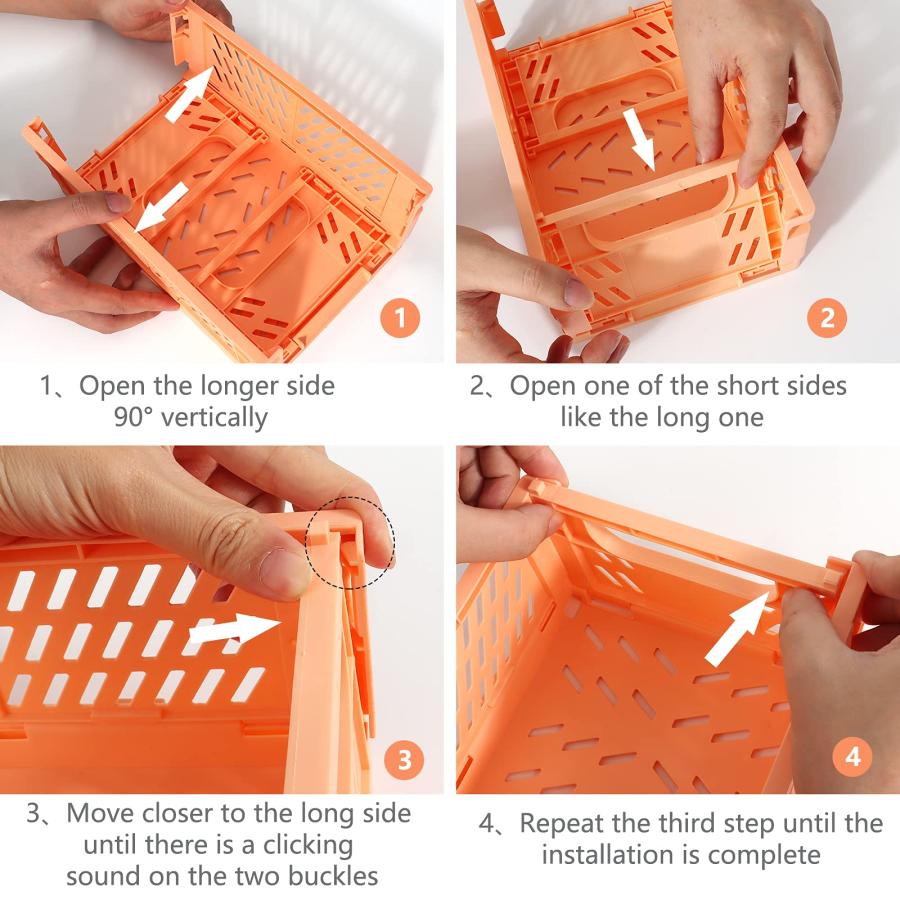 1

1、Open the longer side 90° vertically

2

2、Open one of the short sides like the long one

3

3、Move closer to the long side until there is a clicking sound on the two buckles

4

4、Repeat the third step until the installation is complete