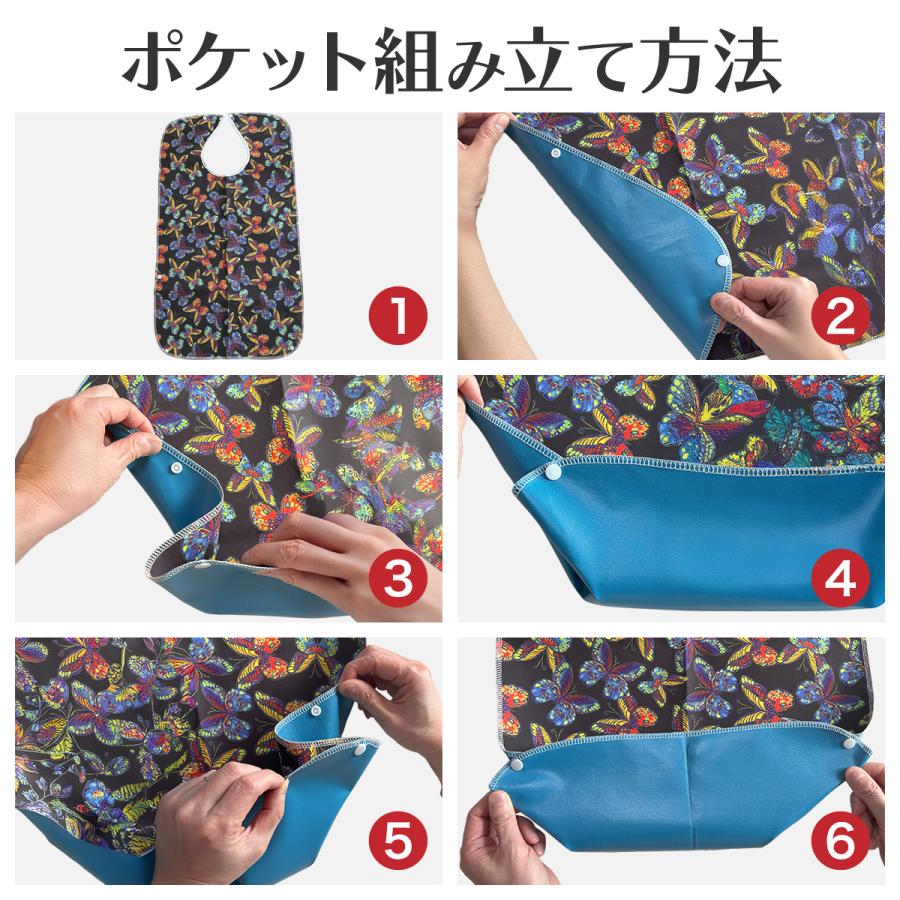 ポケット組み立て方法

1

2

3

4

5

6