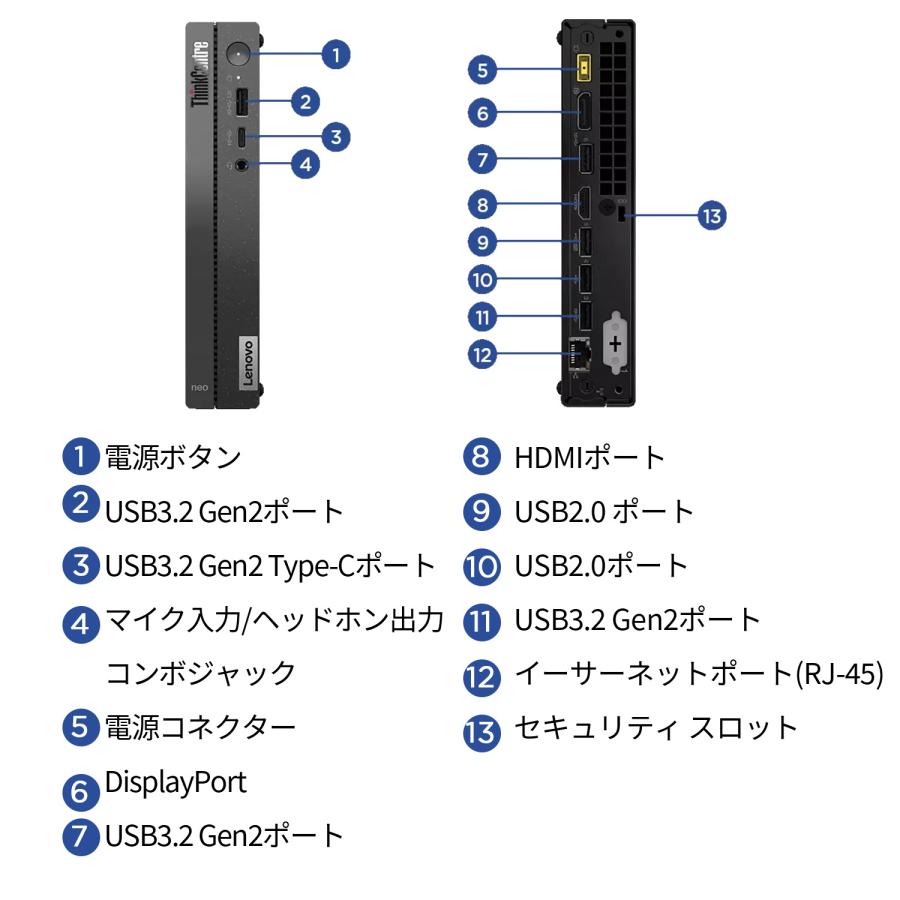 ThinkCentre
Lenovo
neo

1
2
3
4
5
6
7
8
9
10
11
12
13

1 電源ボタン
2 USB3.2 Gen2ポート
3 USB3.2 Gen2 Type-Cポート
4 マイク入力/ヘッドホン出力コンボジャック
5 電源コネクター
6 DisplayPort
7 USB3.2 Gen2ポート

8 HDMIポート
9 USB2.0 ポート
10 USB2.0ポート
11 USB3.2 Gen2ポート
12 イーサーネットポート(RJ-45)
13 セキュリティ スロット