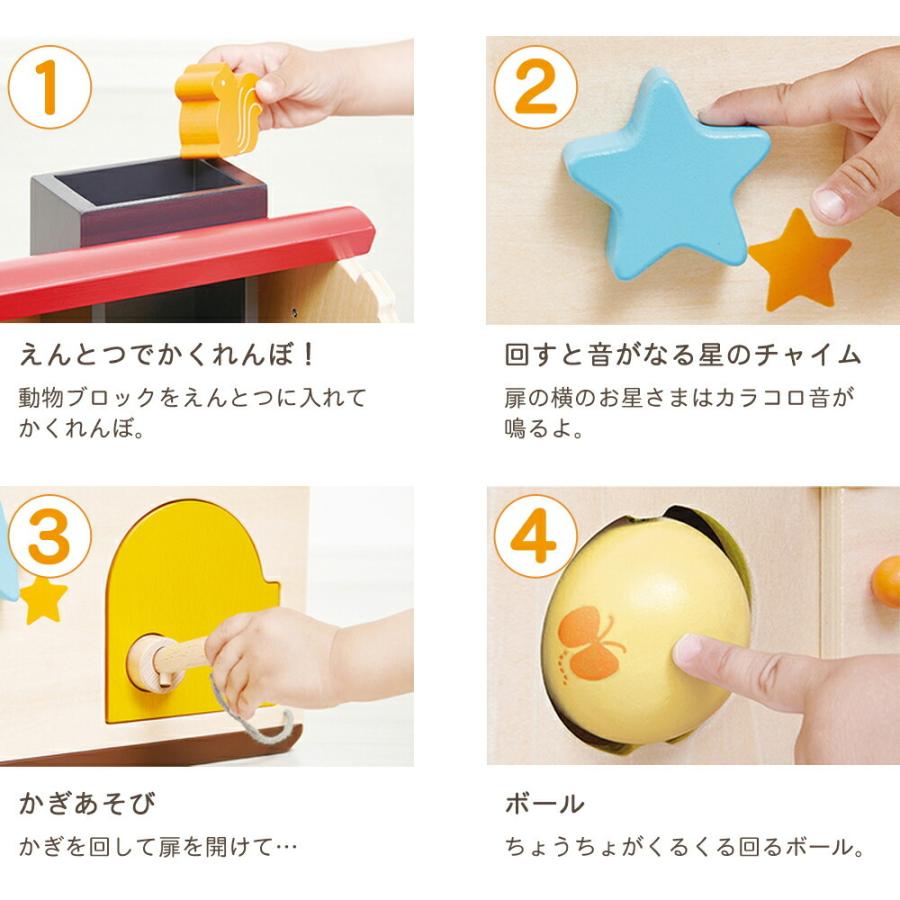 1

えんとつでかくれんぼ！

動物ブロックをえんとつに入れてかくれんぼ。

2

回すと音がなる星のチャイム

扉の横のお星さまはカラコロ音が鳴るよ。

3

かぎあそび

かぎを回して扉を開けて…

4

ボール

ちょうちょがくるくる回るボール。