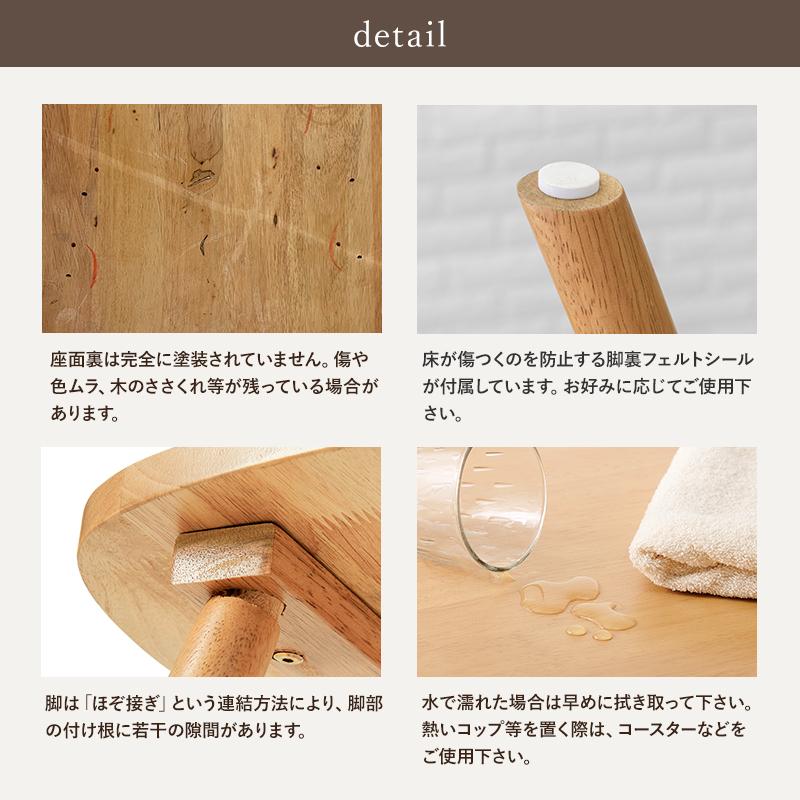 detail

座面裏は完全に塗装されていません。傷や色ムラ、木のささくれ等が残っている場合があります。

床が傷つくのを防止する脚裏フェルトシールが付属しています。お好みに応じてご使用下さい。

脚は「ほぞ接ぎ」という連結方法により、脚部の付け根に若干の隙間があります。

水で濡れた場合は早めに拭き取って下さい。熱いコップ等を置く際は、コースターなどをご使用下さい。