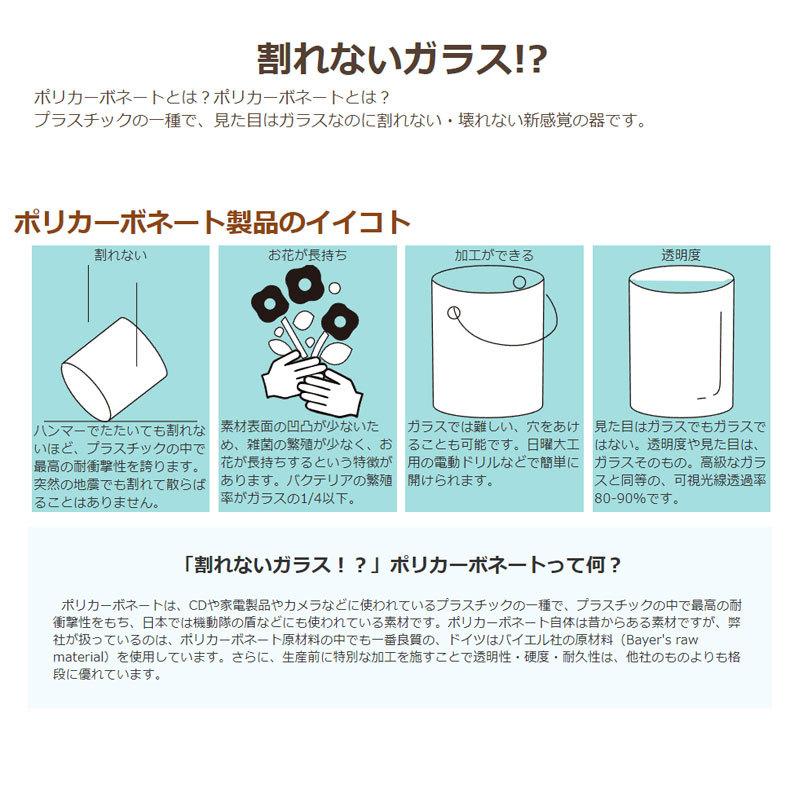 割れないガラス!?

ポリカーボネートとは？ポリカーボネートとは？
プラスチックの一種で、見た目はガラスなのに割れない・壊れない新感覚の器です。

ポリカーボネート製品のイイコト

割れない

ハンマーでたたいても割れないほど、プラスチックの中で最高の耐衝撃性を誇ります。突然の地震でも割れて散らばることはありません。

お花が長持ち

素材表面の凹凸が少ないため、雑菌の繁殖が少なく、お花が長持ちするという特徴があります。バクテリアの繁殖率がガラスの1/4以下。

加工ができる

ガラスでは難しい、穴をあけることも可能です。日曜大工用の電動ドリルなどで簡単に開けられます。

透明度

見た目はガラスでもガラスではない。透明度や見た目は、ガラスそのもの。高級なガラスと同等の、可視光線透過率80-90%です。

「割れないガラス！？」ポリカーボネートって何？

ポリカーボネートは、CDや家電製品やカメラなどに使われているプラスチックの一種で、プラスチックの中で最高の耐衝撃性をもち、日本では機動隊の盾などにも使われている素材です。ポリカーボネート自体は昔からある素材ですが、弊社が扱っているのは、ポリカーボネート原材料の中でも一番良質の、ドイツはバイエル社の原材料（Bayer's raw material）を使用しています。さらに、生産前に特別な加工を施すことで透明性・硬度・耐久性は、他社のものよりも格段に優れています。