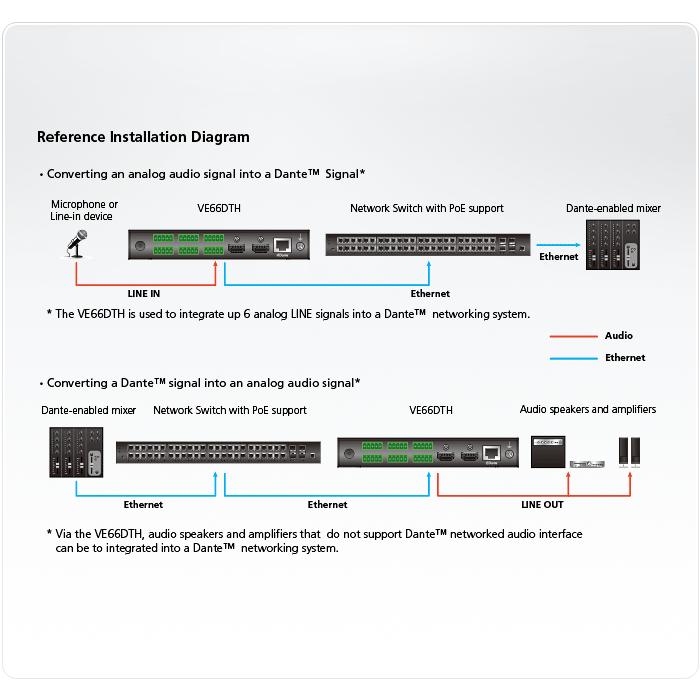 Reference Installation Diagram

• Converting an analog audio signal into a Dante™ Signal*

Microphone or Line-in device

VE66DTH

Network Switch with PoE support

Dante-enabled mixer

Ethernet

LINE IN

Ethernet

* The VE66DTH is used to integrate up 6 analog LINE signals into a Dante™ networking system.

Audio

Ethernet

• Converting a Dante™ signal into an analog audio signal*

Dante-enabled mixer

Network Switch with PoE support

VE66DTH

Audio speakers and amplifiers

Ethernet

Ethernet

LINE OUT

* Via the VE66DTH, audio speakers and amplifiers that do not support Dante™ networked audio interface can be to integrated into a Dante™ networking system.