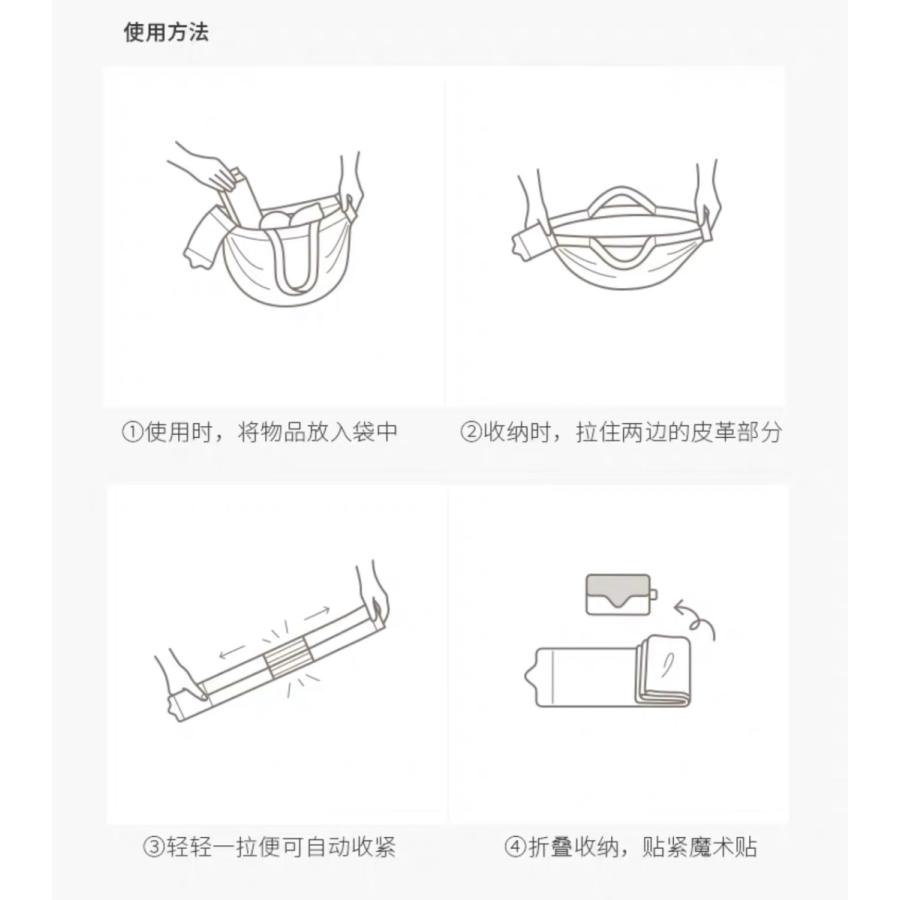 使用方法

①使用时，将物品放入袋中

②收纳时，拉住两边的皮革部分

③轻轻一拉便可自动收紧

④折叠收纳，贴紧魔术贴