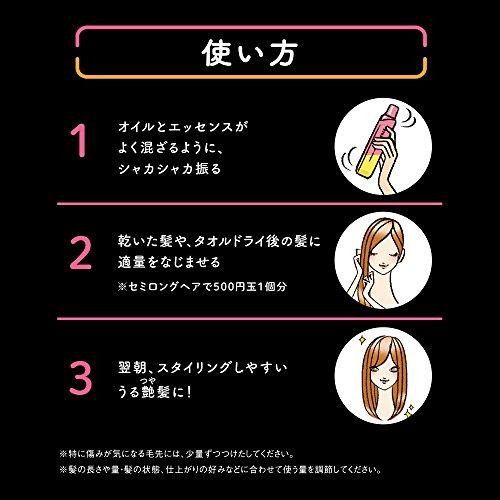 使い方

1 オイルとエッセンスがよく混ざるように、シャカシャカ振る

2 乾いた髪や、タオルドライ後の髪に適量をなじませる
※セミロングヘアで500円玉1個分

3 翌朝、スタイリングしやすいうる艶(つや)髪に!

※特に傷みが気になる毛先には、少量ずつつけたしてください。
※髪の長さや量・髪の状態、仕上がりの好みなどに合わせて使う量を調節してください。