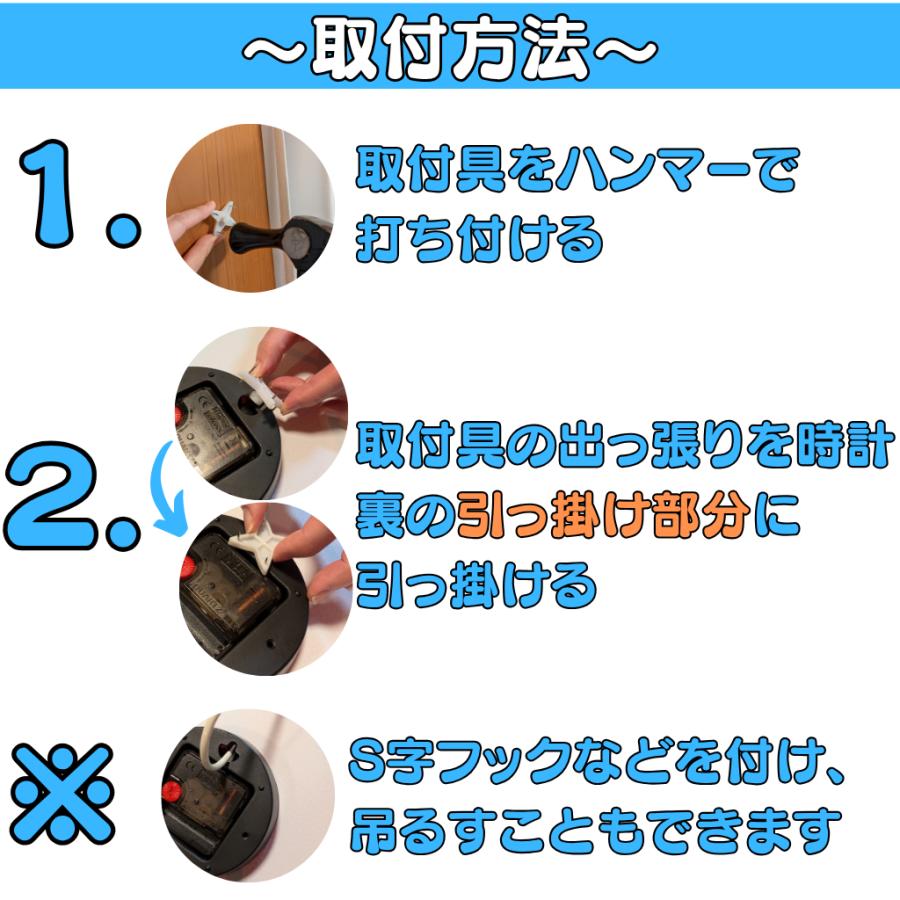 ～取付方法～

1. 取付具をハンマーで打ち付ける

2. 取付具の出っ張りを時計裏の引っ掛け部分に引っ掛ける

※ S字フックなどを付け、吊るすこともできます