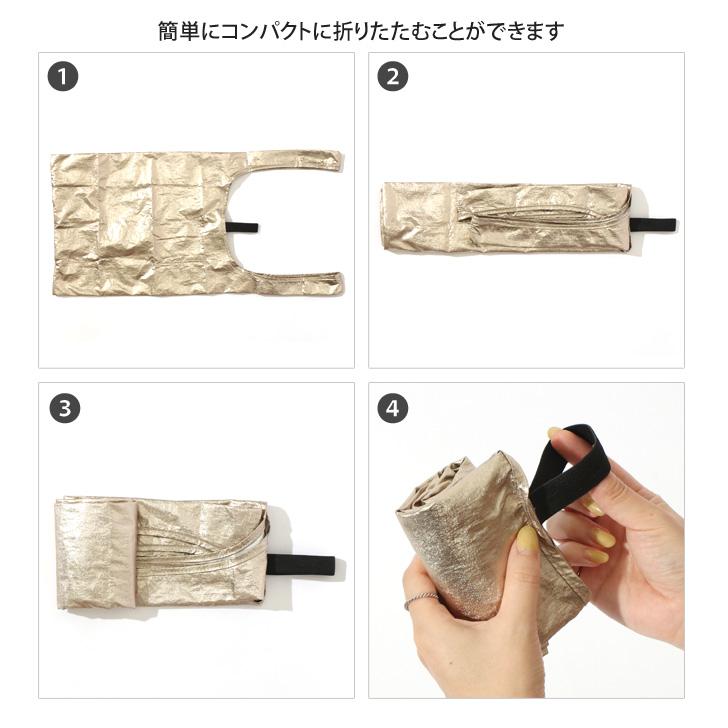 簡単にコンパクトに折りたたむことができます

1

2

3

4