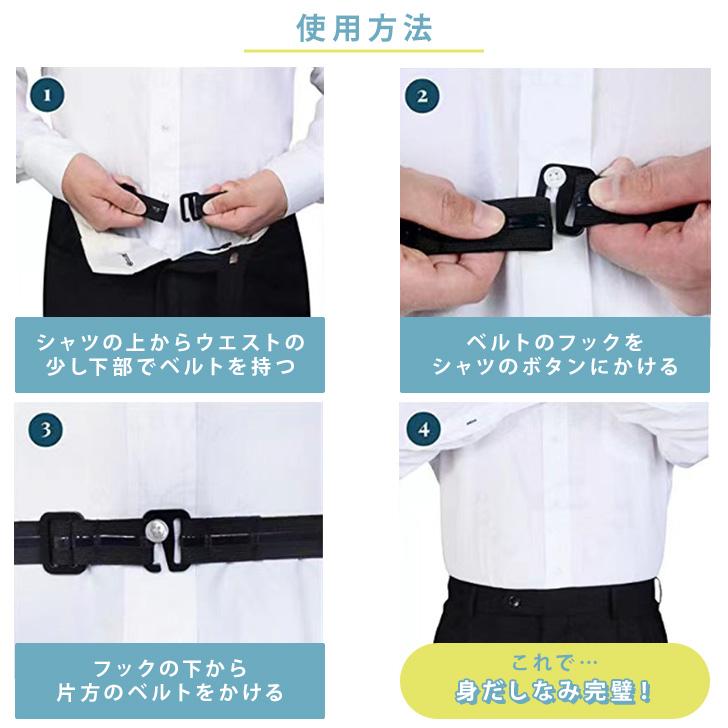 使用方法

1

シャツの上からウエストの少し下部でベルトを持つ

2

ベルトのフックをシャツのボタンにかける

3

フックの下から片方のベルトをかける

4

これで…
身だしなみ完璧！