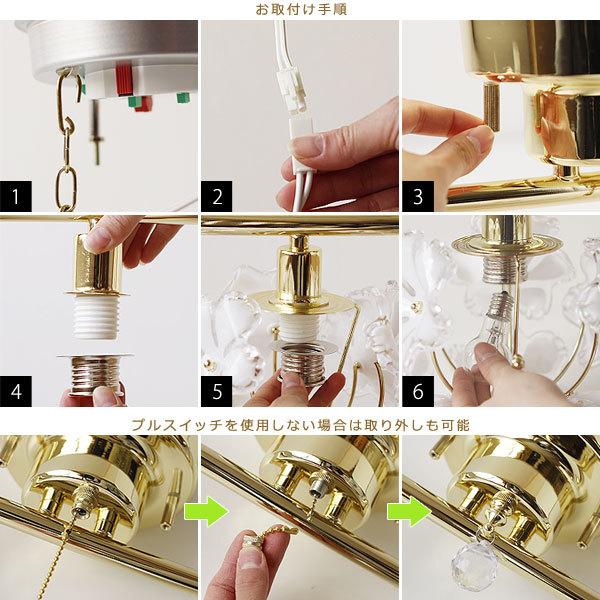 お取付け手順

1

2

3

4

5

6

プルスイッチを使用しない場合は取り外しも可能