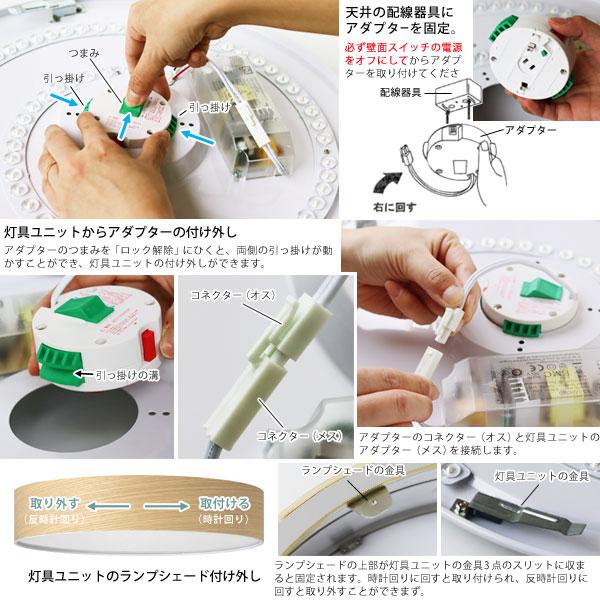 つまみ

引っ掛け

引っ掛け

天井の配線器具にアダプターを固定。

必ず壁面スイッチの電源をオフにしてからアダプターを取り付けてくださ

配線器具

アダプター

右に回す

灯具ユニットからアダプターの付け外し

アダプターのつまみを「ロック解除」にひくと、両側の引っ掛けが動かすことができ、灯具ユニットの付け外しができます。

引っ掛けの溝

コネクター（オス）

コネクター（メス）

アダプターのコネクター（オス）と灯具ユニットのアダプター（メス）を接続します。

取り外す
（反時計回り）

取付ける
（時計回り）

灯具ユニットのランプシェード付け外し

ランプシェードの金具

灯具ユニットの金具

ランプシェードの上部が灯具ユニットの金具3点のスリットに収まると固定されます。時計回りに回すと取り付けられ、反時計回りに回すと取り外すことができます。