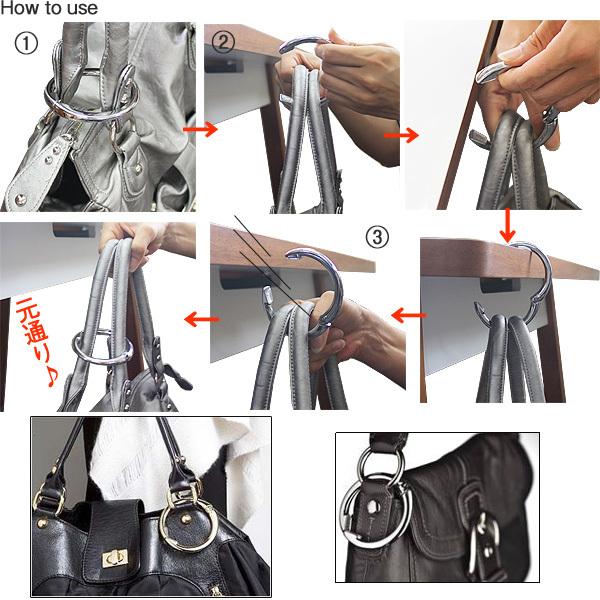 How to use

①

②

③

元通り♪